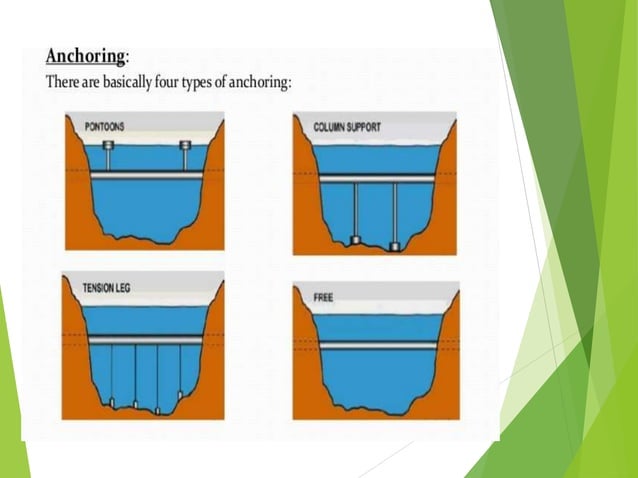 Anchoring:
There are basically four types of anchoring:

PONTOONS

COLUMN SUPPORT

TENSION LEG

FREE