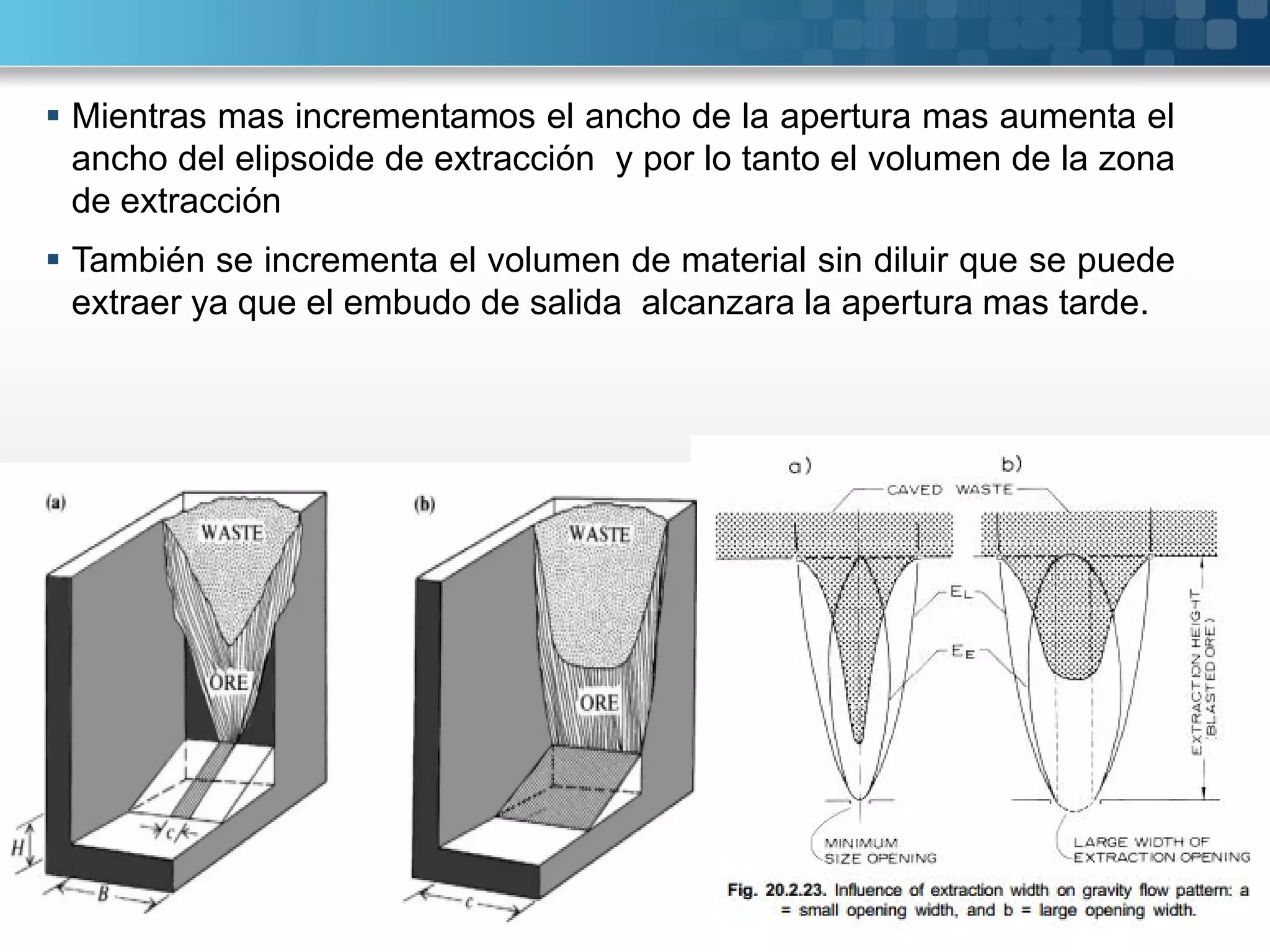 ▪ Mientras mas incrementamos el ancho de la apertura mas aumenta el ancho del elipsoide de extracción  y por lo tanto el volumen de la zona de extracción

▪ También se incrementa el volumen de material sin diluir que se puede extraer ya que el embudo de salida  alcanzara la apertura mas tarde.

(a)

WASTE

ORE

H

c

B

(b)

WASTE

ORE

c

a)

b)

CAVED WASTE

$E_L$

$E_E$

EXTRACTION HEIGHT (BLASTED ORE)

MINIMUM SIZE OPENING

LARGE WIDTH OF EXTRACTION OPENING

Fig. 20.2.23. Influence of extraction width on gravity flow pattern: a = small opening width, and b = large opening width.