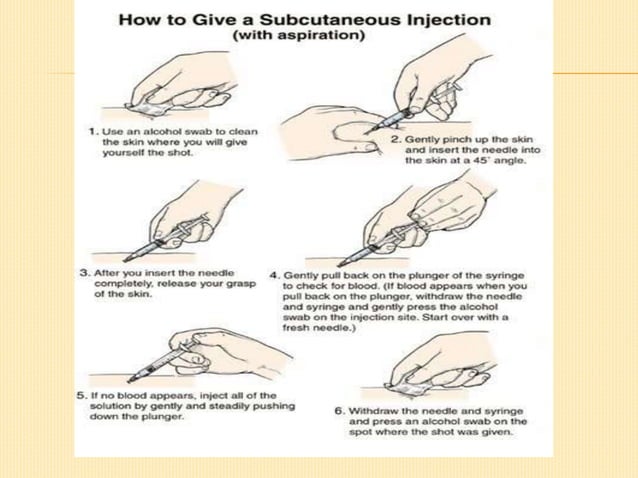 How to Give a Subcutaneous Injection
(with aspiration)

1. Use an alcohol swab to clean the skin where you will give yourself the shot.

2. Gently pinch up the skin and insert the needle into the skin at a 45° angle.

3. After you insert the needle completely, release your grasp of the skin.

4. Gently pull back on the plunger of the syringe to check for blood. (If blood appears when you pull back on the plunger, withdraw the needle and syringe and gently press the alcohol swab on the injection site. Start over with a fresh needle.)

5. If no blood appears, inject all of the solution by gently and steadily pushing down the plunger.

6. Withdraw the needle and syringe and press an alcohol swab on the spot where the shot was given.