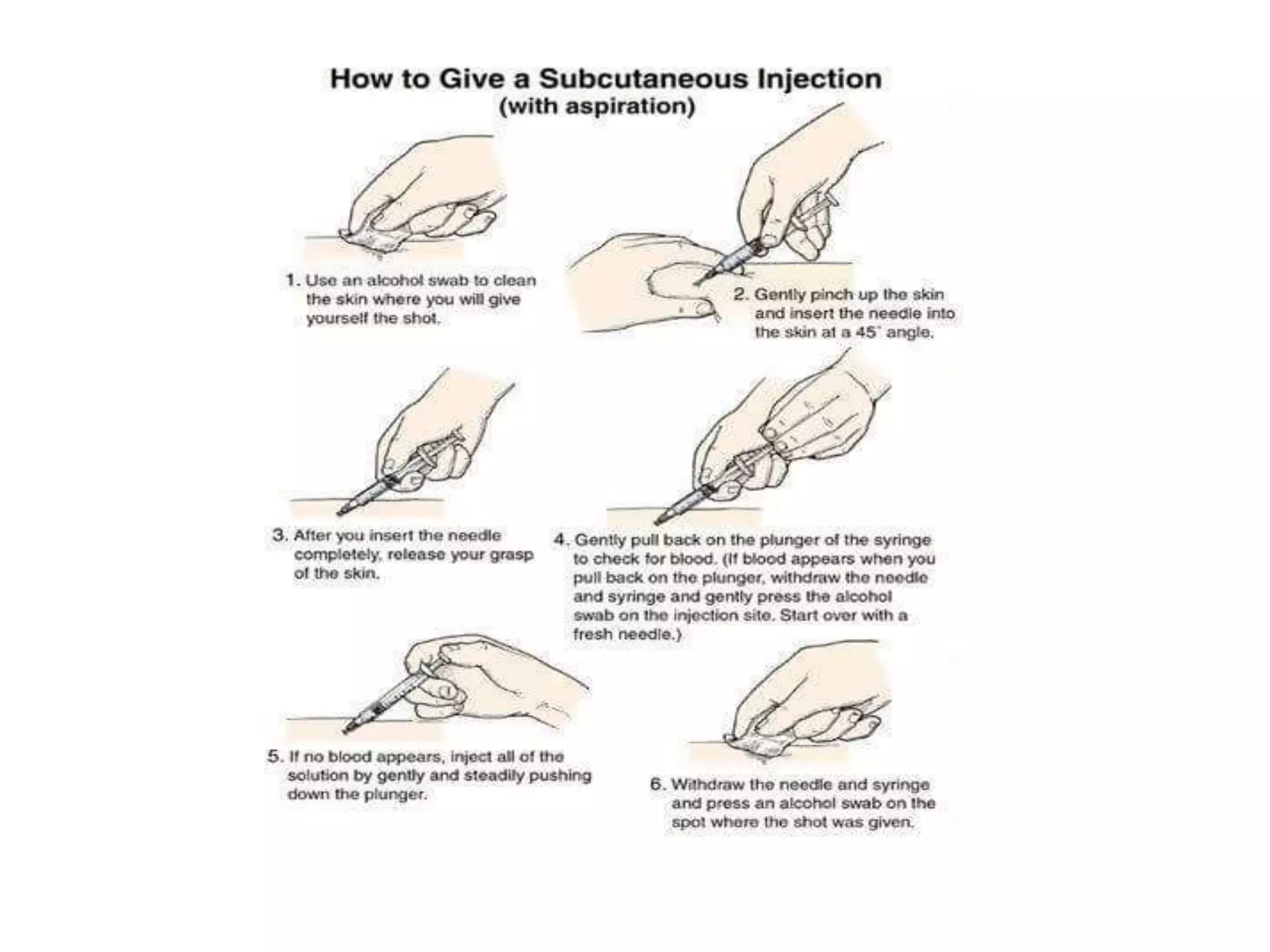 How to Give a Subcutaneous Injection
(with aspiration)

1. Use an alcohol swab to clean the skin where you will give yourself the shot.

2. Gently pinch up the skin and insert the needle into the skin at a 45° angle.

3. After you insert the needle completely, release your grasp of the skin.

4. Gently pull back on the plunger of the syringe to check for blood. (If blood appears when you pull back on the plunger, withdraw the needle and syringe and gently press the alcohol swab on the injection site. Start over with a fresh needle.)

5. If no blood appears, inject all of the solution by gently and steadily pushing down the plunger.

6. Withdraw the needle and syringe and press an alcohol swab on the spot where the shot was given.