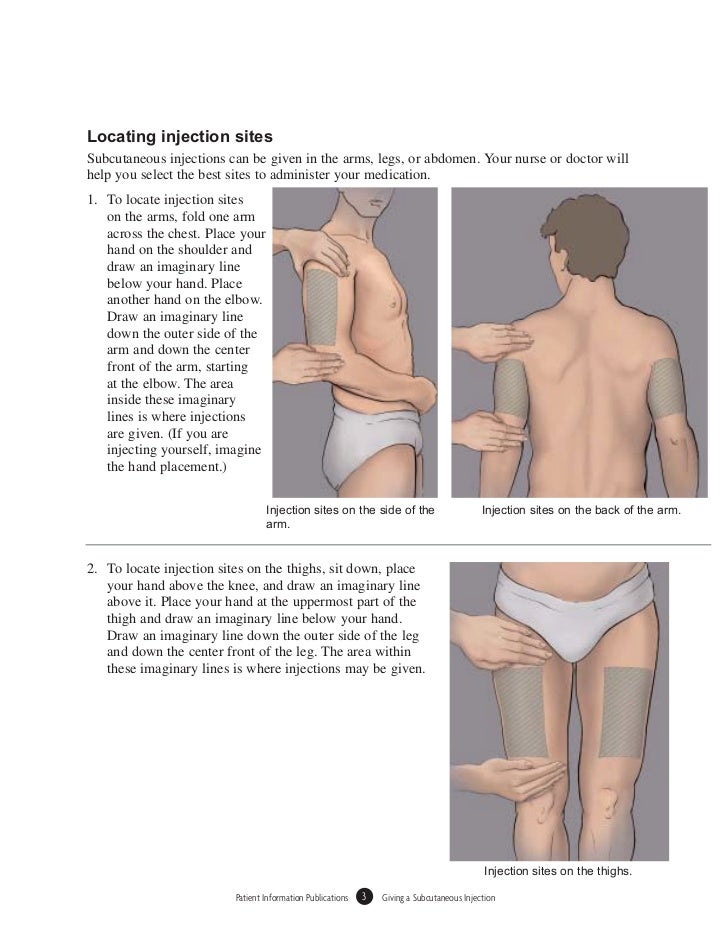 Locating injection sites

Subcutaneous injections can be given in the arms, legs, or abdomen. Your nurse or doctor will help you select the best sites to administer your medication.

1. To locate injection sites on the arms, fold one arm across the chest. Place your hand on the shoulder and draw an imaginary line below your hand. Place another hand on the elbow. Draw an imaginary line down the outer side of the arm and down the center front of the arm, starting at the elbow. The area inside these imaginary lines is where injections are given. (If you are injecting yourself, imagine the hand placement.)

Injection sites on the side of the arm.

Injection sites on the back of the arm.

2. To locate injection sites on the thighs, sit down, place your hand above the knee, and draw an imaginary line above it. Place your hand at the uppermost part of the thigh and draw an imaginary line below your hand. Draw an imaginary line down the outer side of the leg and down the center front of the leg. The area within these imaginary lines is where injections may be given.

Injection sites on the thighs.

Patient Information Publications 3 Giving a Subcutaneous Injection