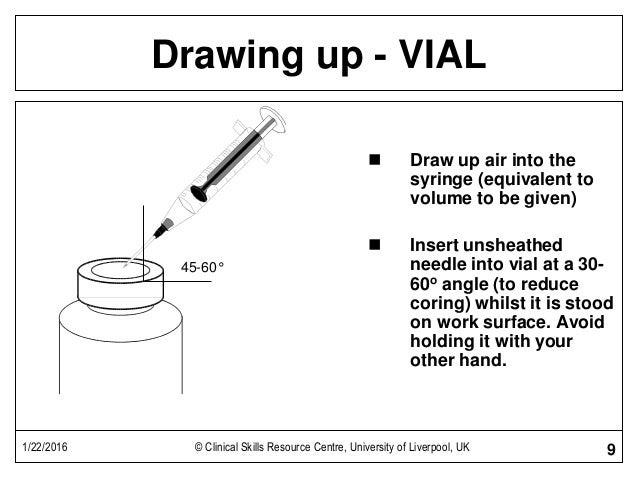 Drawing up - VIAL

45-60°

■ Draw up air into the syringe (equivalent to volume to be given)

■ Insert unsheathed needle into vial at a 30-60º angle (to reduce coring) whilst it is stood on work surface. Avoid holding it with your other hand.

1/22/2016 © Clinical Skills Resource Centre, University of Liverpool, UK 9