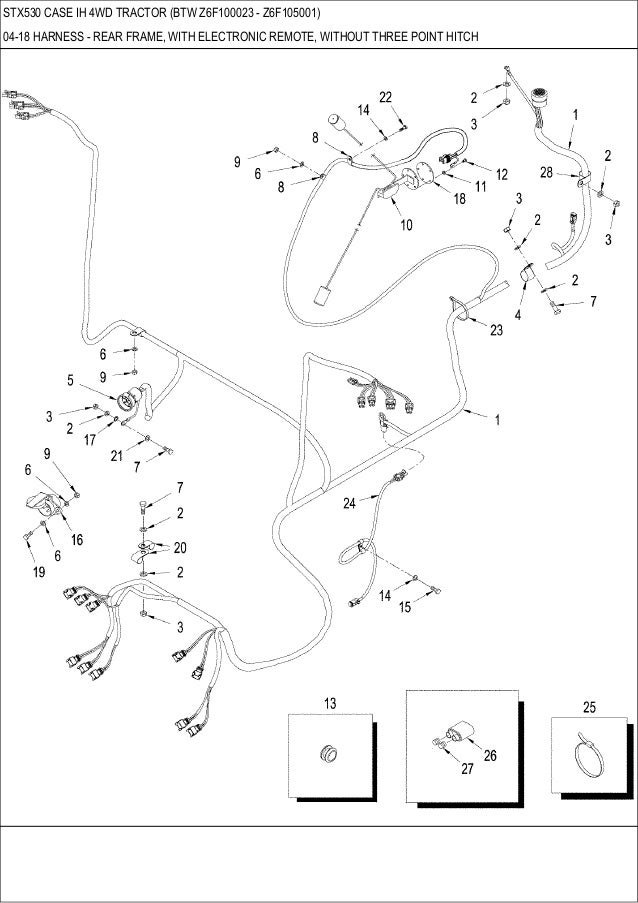 STX530 CASE IH 4WD TRACTOR (BTW Z6F100023 - Z6F105001)

04-18 HARNESS - REAR FRAME, WITH ELECTRONIC REMOTE, WITHOUT THREE POINT HITCH

22
14
2
3
1
8
9
6
8
12
11
18
10
28
2
3
3
2
2
7
4
23
6
9
5
3
2
17
21
7
1
9
6
16
6
19
7
2
20
2
3
24
14
15
13
26
27
25