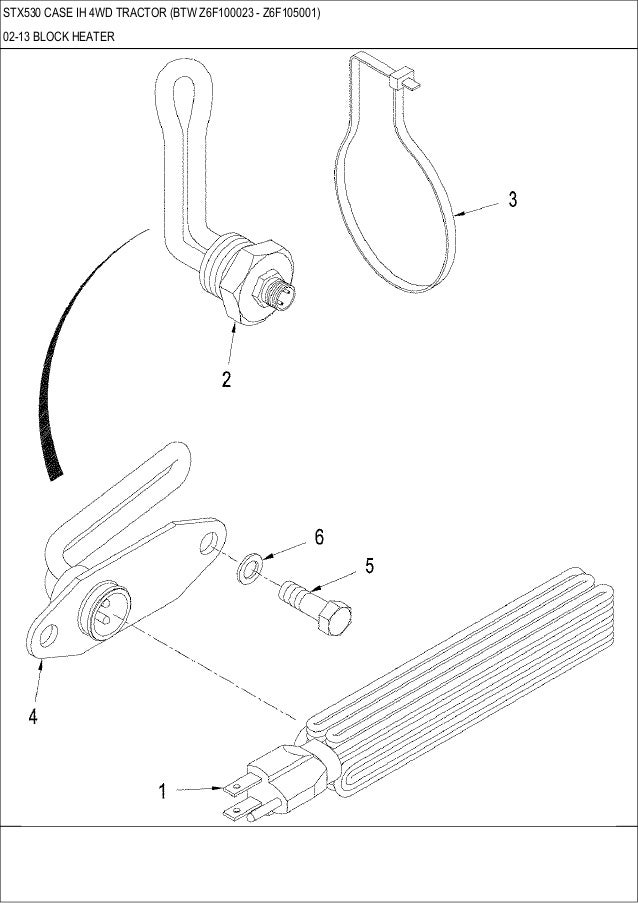 STX530 CASE IH 4WD TRACTOR (BTW Z6F100023 - Z6F105001)
02-13 BLOCK HEATER

3

2

6

5

4

1