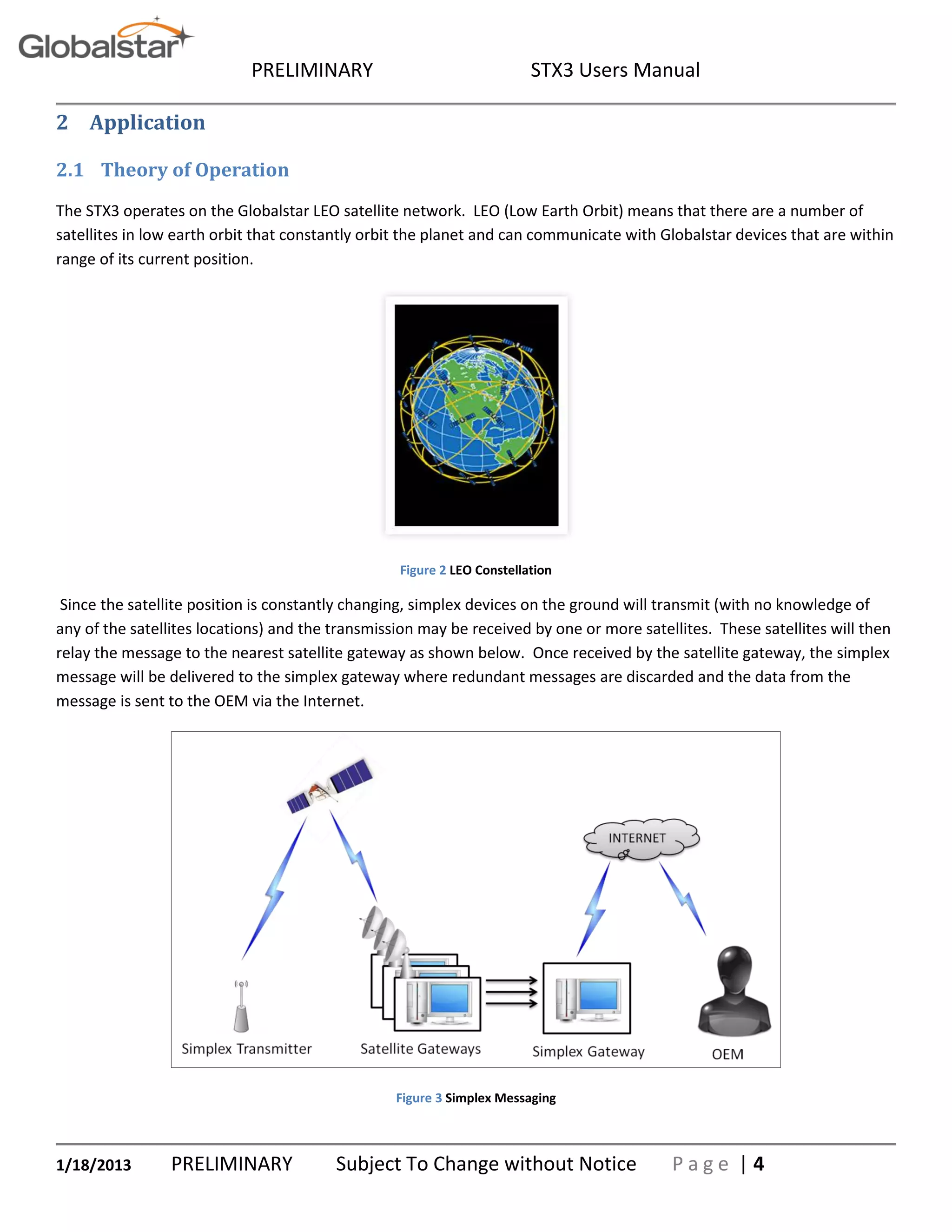 Globalstar

PRELIMINARY STX3 Users Manual

2 Application

2.1 Theory of Operation

The STX3 operates on the Globalstar LEO satellite network. LEO (Low Earth Orbit) means that there are a number of satellites in low earth orbit that constantly orbit the planet and can communicate with Globalstar devices that are within range of its current position.

Figure 2 LEO Constellation

Since the satellite position is constantly changing, simplex devices on the ground will transmit (with no knowledge of any of the satellites locations) and the transmission may be received by one or more satellites. These satellites will then relay the message to the nearest satellite gateway as shown below. Once received by the satellite gateway, the simplex message will be delivered to the simplex gateway where redundant messages are discarded and the data from the message is sent to the OEM via the Internet.

INTERNET

Simplex Transmitter

Satellite Gateways

Simplex Gateway

OEM

Figure 3 Simplex Messaging

1/18/2013 PRELIMINARY Subject To Change without Notice Page | 4