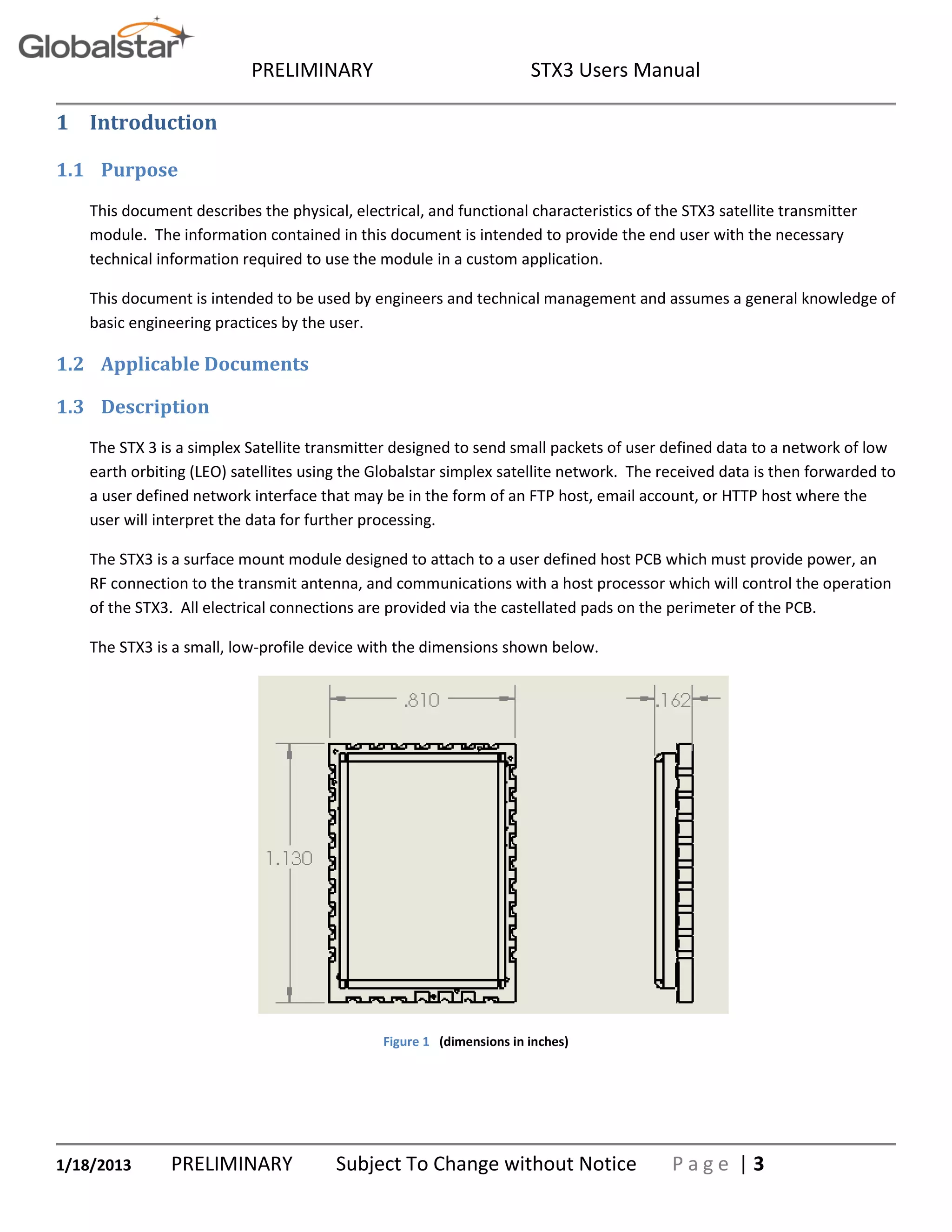 Globalstar

PRELIMINARY STX3 Users Manual

1 Introduction

1.1 Purpose

This document describes the physical, electrical, and functional characteristics of the STX3 satellite transmitter module. The information contained in this document is intended to provide the end user with the necessary technical information required to use the module in a custom application.

This document is intended to be used by engineers and technical management and assumes a general knowledge of basic engineering practices by the user.

1.2 Applicable Documents

1.3 Description

The STX 3 is a simplex Satellite transmitter designed to send small packets of user defined data to a network of low earth orbiting (LEO) satellites using the Globalstar simplex satellite network. The received data is then forwarded to a user defined network interface that may be in the form of an FTP host, email account, or HTTP host where the user will interpret the data for further processing.

The STX3 is a surface mount module designed to attach to a user defined host PCB which must provide power, an RF connection to the transmit antenna, and communications with a host processor which will control the operation of the STX3. All electrical connections are provided via the castellated pads on the perimeter of the PCB.

The STX3 is a small, low-profile device with the dimensions shown below.

.810

.162

1.130

Figure 1 (dimensions in inches)

1/18/2013 PRELIMINARY Subject To Change without Notice Page | 3