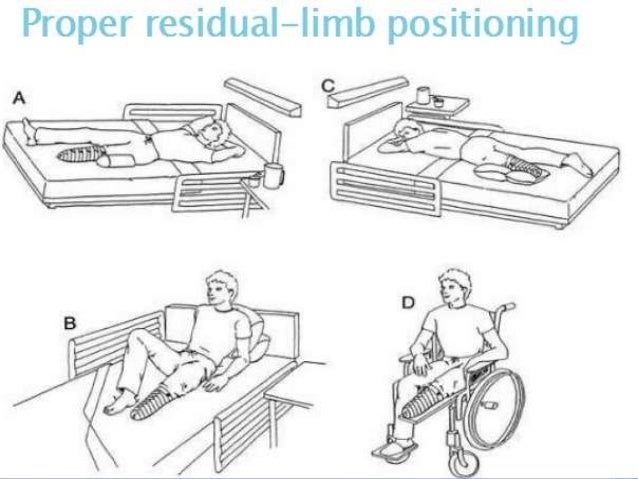 Proper residual–limb positioning

A

C

B

D