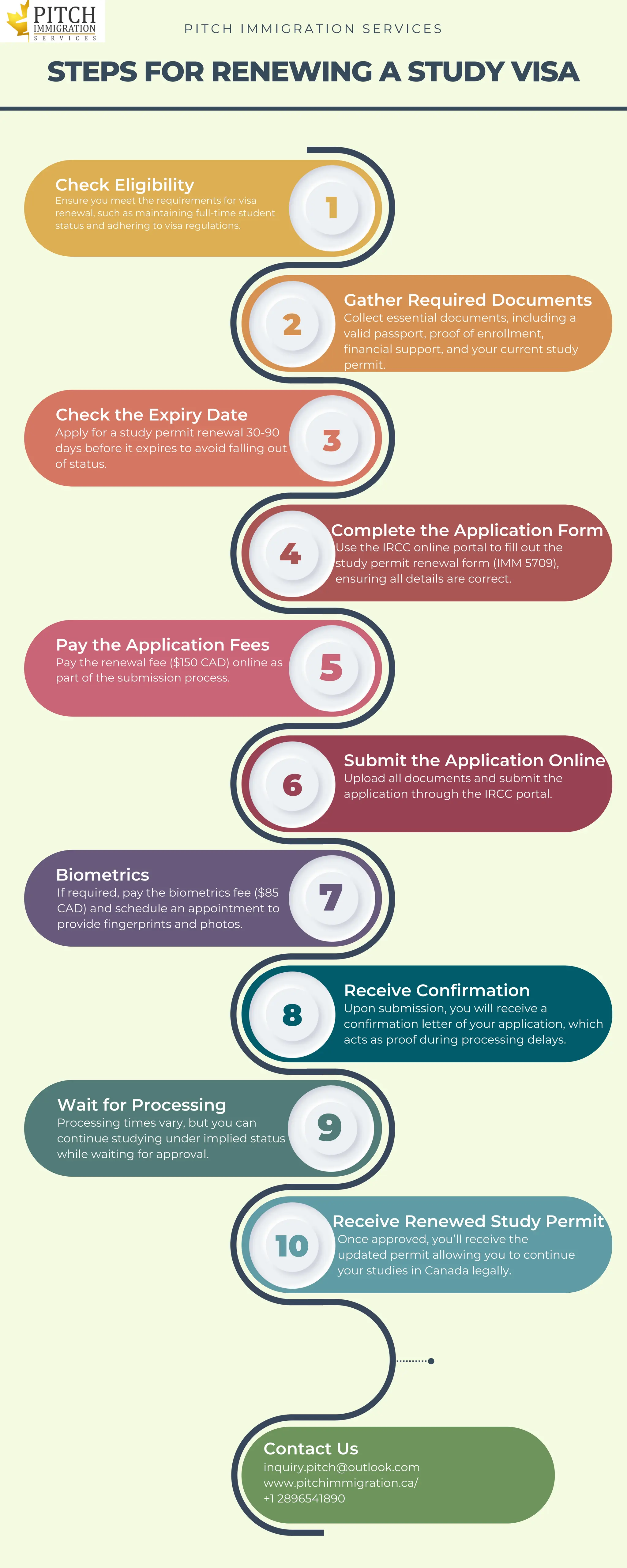 PITCH IMMIGRATION SERVICES

PITCH IMMIGRATION SERVICES

STEPS FOR RENEWING A STUDY VISA

Check Eligibility
Ensure you meet the requirements for visa renewal, such as maintaining full-time student status and adhering to visa regulations.

1

2

Gather Required Documents
Collect essential documents, including a valid passport, proof of enrollment, financial support, and your current study permit.

Check the Expiry Date
Apply for a study permit renewal 30-90 days before it expires to avoid falling out of status.

3

4

Complete the Application Form
Use the IRCC online portal to fill out the study permit renewal form (IMM 5709), ensuring all details are correct.

Pay the Application Fees
Pay the renewal fee ($150 CAD) online as part of the submission process.

5

6

Submit the Application Online
Upload all documents and submit the application through the IRCC portal.

Biometrics
If required, pay the biometrics fee ($85 CAD) and schedule an appointment to provide fingerprints and photos.

7

8

Receive Confirmation
Upon submission, you will receive a confirmation letter of your application, which acts as proof during processing delays.

Wait for Processing
Processing times vary, but you can continue studying under implied status while waiting for approval.

9

10

Receive Renewed Study Permit
Once approved, you'll receive the updated permit allowing you to continue your studies in Canada legally.

Contact Us
inquiry.pitch@outlook.com
www.pitchimmigration.ca/
+1 2896541890