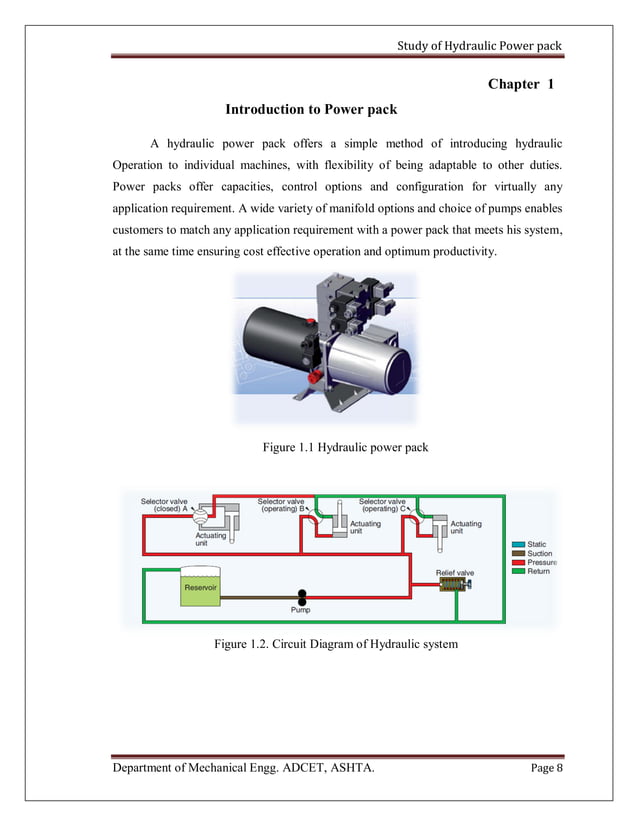 Study of Hydraulic Power pack

Chapter 1

Introduction to Power pack

A hydraulic power pack offers a simple method of introducing hydraulic Operation to individual machines, with flexibility of being adaptable to other duties. Power packs offer capacities, control options and configuration for virtually any application requirement. A wide variety of manifold options and choice of pumps enables customers to match any application requirement with a power pack that meets his system, at the same time ensuring cost effective operation and optimum productivity.

Figure 1.1 Hydraulic power pack

Selector valve (closed) A
Actuating unit
Selector valve (operating) B
Actuating unit
Selector valve (operating) C
Actuating unit
Static
Suction
Pressure
Return
Relief valve
Reservoir
Pump

Figure 1.2. Circuit Diagram of Hydraulic system

Department of Mechanical Engg. ADCET, ASHTA.

Page 8