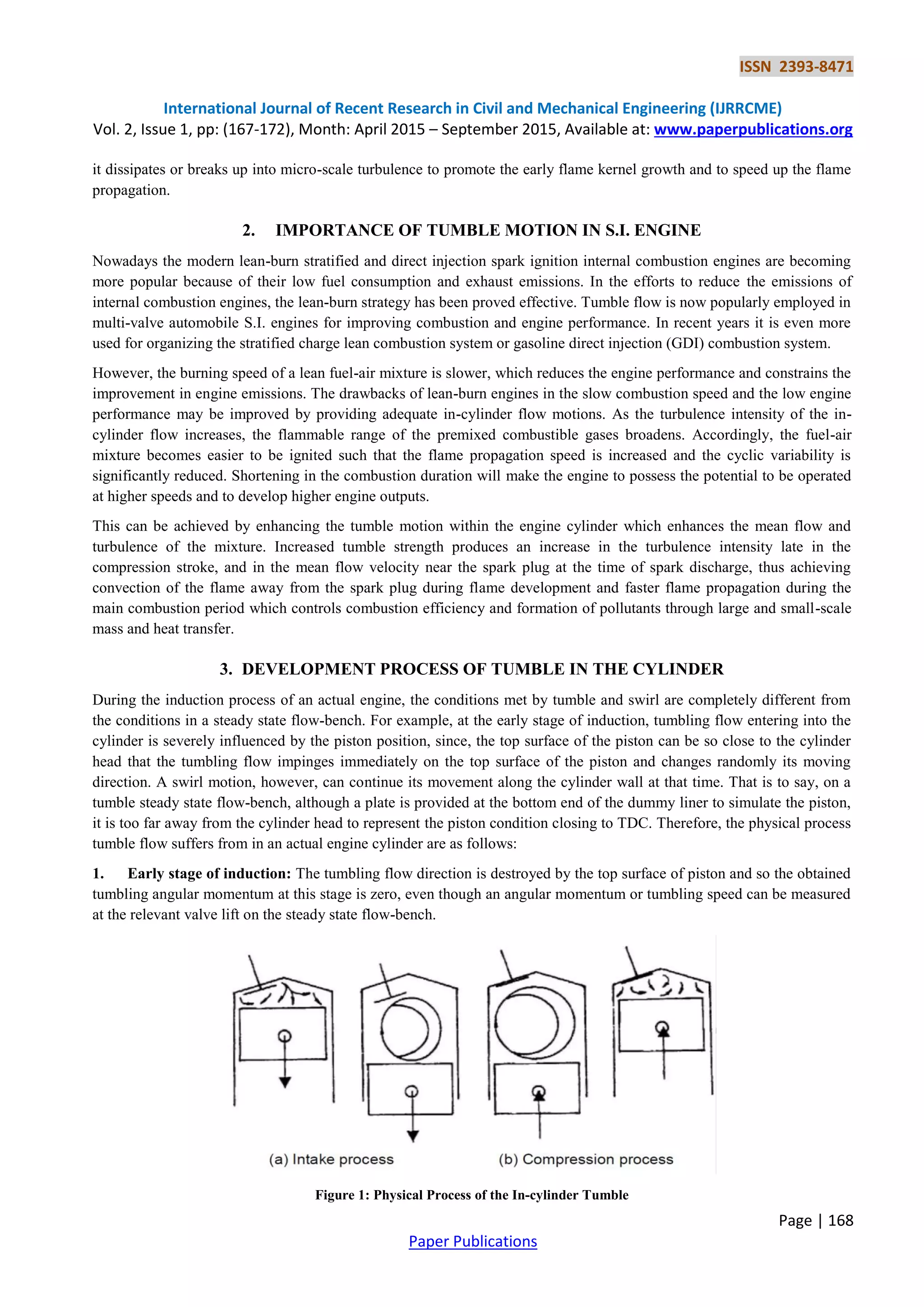 ISSN 2393-8471

International Journal of Recent Research in Civil and Mechanical Engineering (IJRRCME)
Vol. 2, Issue 1, pp: (167-172), Month: April 2015 – September 2015, Available at: www.paperpublications.org

it dissipates or breaks up into micro-scale turbulence to promote the early flame kernel growth and to speed up the flame propagation.

2. IMPORTANCE OF TUMBLE MOTION IN S.I. ENGINE

Nowadays the modern lean-burn stratified and direct injection spark ignition internal combustion engines are becoming more popular because of their low fuel consumption and exhaust emissions. In the efforts to reduce the emissions of internal combustion engines, the lean-burn strategy has been proved effective. Tumble flow is now popularly employed in multi-valve automobile S.I. engines for improving combustion and engine performance. In recent years it is even more used for organizing the stratified charge lean combustion system or gasoline direct injection (GDI) combustion system.

However, the burning speed of a lean fuel-air mixture is slower, which reduces the engine performance and constrains the improvement in engine emissions. The drawbacks of lean-burn engines in the slow combustion speed and the low engine performance may be improved by providing adequate in-cylinder flow motions. As the turbulence intensity of the in-cylinder flow increases, the flammable range of the premixed combustible gases broadens. Accordingly, the fuel-air mixture becomes easier to be ignited such that the flame propagation speed is increased and the cyclic variability is significantly reduced. Shortening in the combustion duration will make the engine to possess the potential to be operated at higher speeds and to develop higher engine outputs.

This can be achieved by enhancing the tumble motion within the engine cylinder which enhances the mean flow and turbulence of the mixture. Increased tumble strength produces an increase in the turbulence intensity late in the compression stroke, and in the mean flow velocity near the spark plug at the time of spark discharge, thus achieving convection of the flame away from the spark plug during flame development and faster flame propagation during the main combustion period which controls combustion efficiency and formation of pollutants through large and small-scale mass and heat transfer.

3. DEVELOPMENT PROCESS OF TUMBLE IN THE CYLINDER

During the induction process of an actual engine, the conditions met by tumble and swirl are completely different from the conditions in a steady state flow-bench. For example, at the early stage of induction, tumbling flow entering into the cylinder is severely influenced by the piston position, since, the top surface of the piston can be so close to the cylinder head that the tumbling flow impinges immediately on the top surface of the piston and changes randomly its moving direction. A swirl motion, however, can continue its movement along the cylinder wall at that time. That is to say, on a tumble steady state flow-bench, although a plate is provided at the bottom end of the dummy liner to simulate the piston, it is too far away from the cylinder head to represent the piston condition closing to TDC. Therefore, the physical process tumble flow suffers from in an actual engine cylinder are as follows:

1. Early stage of induction: The tumbling flow direction is destroyed by the top surface of piston and so the obtained tumbling angular momentum at this stage is zero, even though an angular momentum or tumbling speed can be measured at the relevant valve lift on the steady state flow-bench.

(a) Intake process
(b) Compression process

Figure 1: Physical Process of the In-cylinder Tumble

Page | 168

Paper Publications