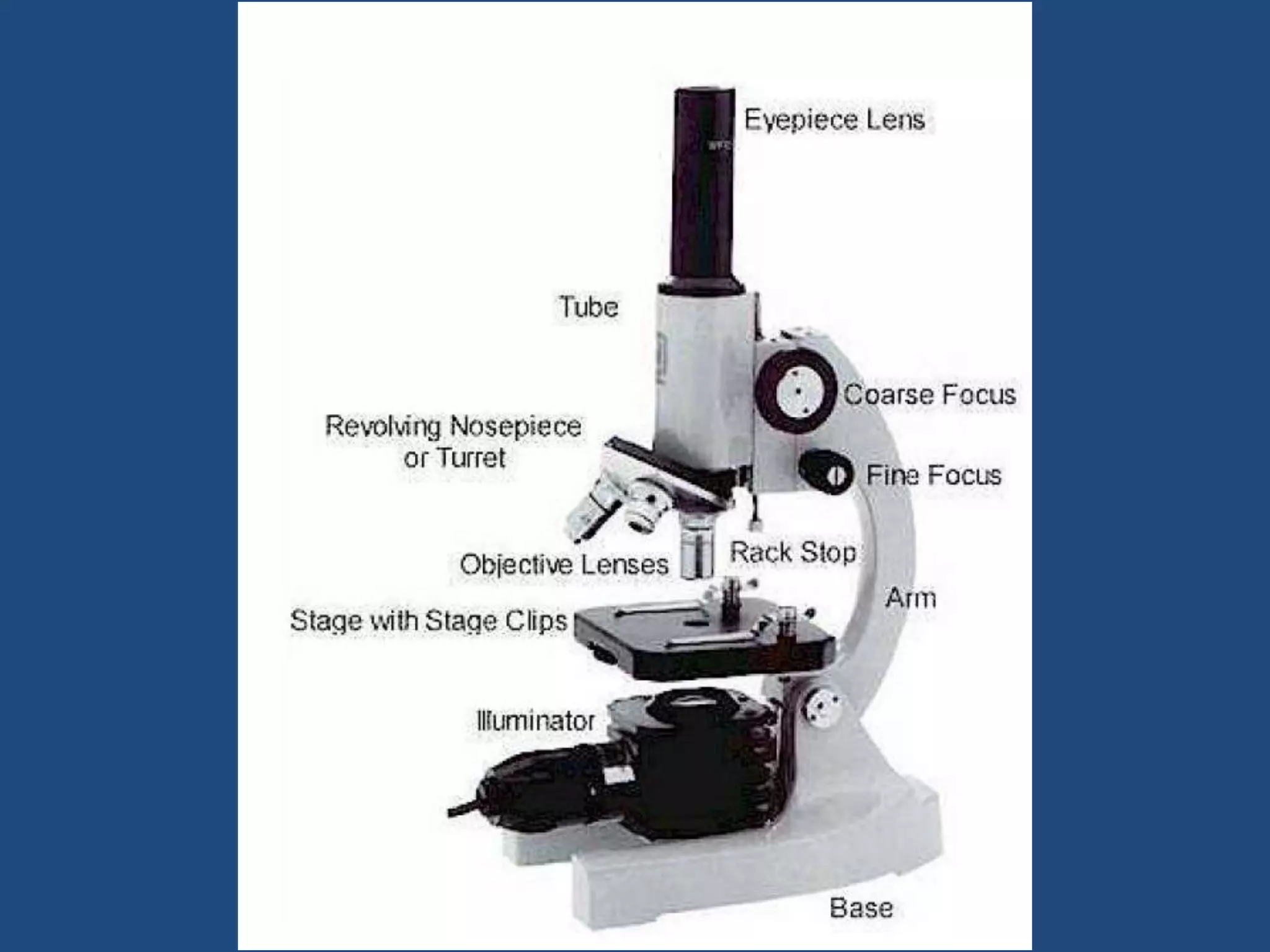 Eyepiece Lens

Tube

Coarse Focus

Revolving Nosepiece or Turret

Fine Focus

Rack Stop

Objective Lenses

Arm

Stage with Stage Clips

Illuminator

Base