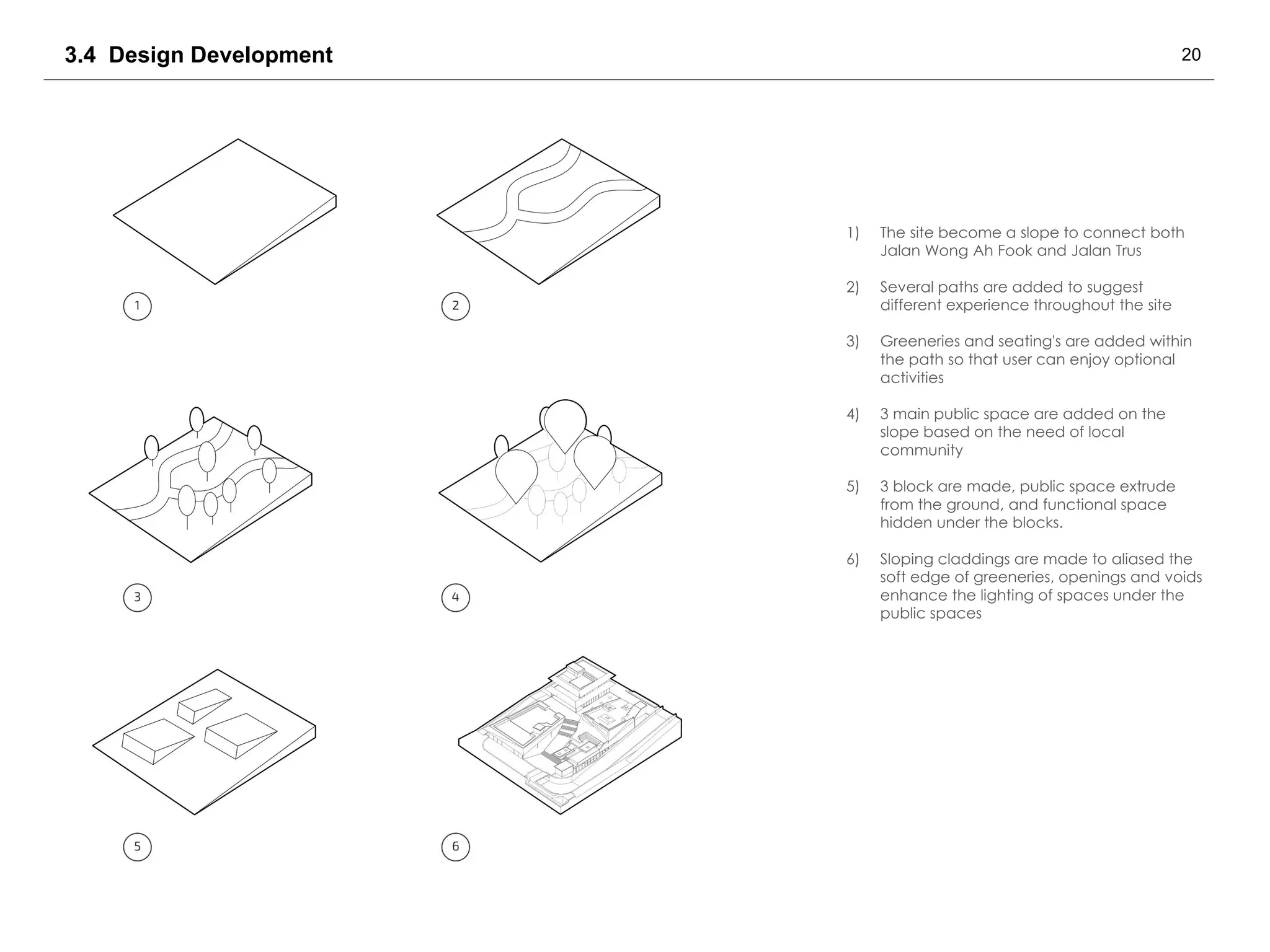 3.4 Design Development

20

1

2

3

4

5

6

1) The site become a slope to connect both Jalan Wong Ah Fook and Jalan Trus

2) Several paths are added to suggest different experience throughout the site

3) Greeneries and seating's are added within the path so that user can enjoy optional activities

4) 3 main public space are added on the slope based on the need of local community

5) 3 block are made, public space extrude from the ground, and functional space hidden under the blocks.

6) Sloping claddings are made to aliased the soft edge of greeneries, openings and voids enhance the lighting of spaces under the public spaces