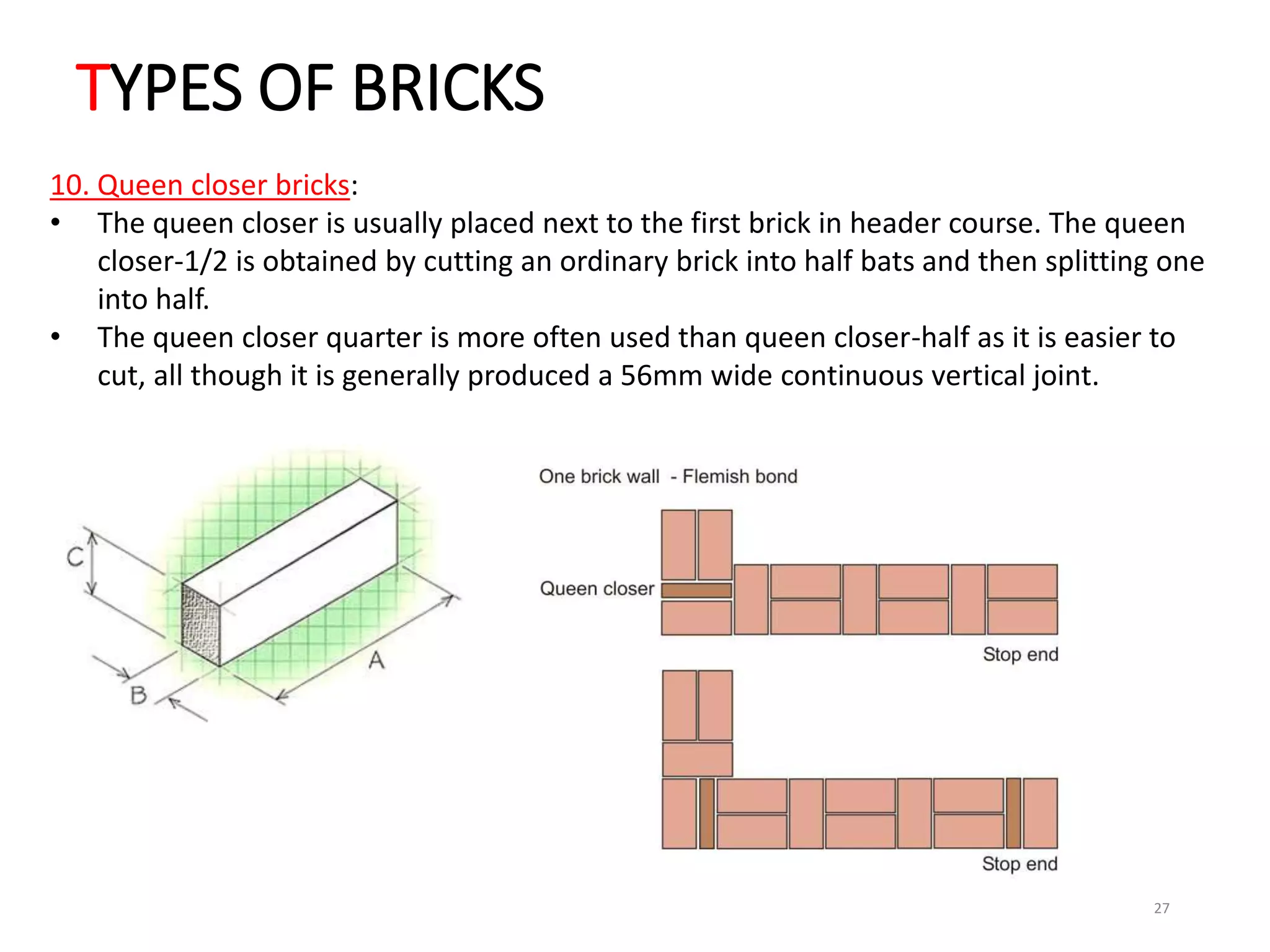 TYPES OF BRICKS

10. Queen closer bricks:

• The queen closer is usually placed next to the first brick in header course. The queen closer-1/2 is obtained by cutting an ordinary brick into half bats and then splitting one into half.

• The queen closer quarter is more often used than queen closer-half as it is easier to cut, all though it is generally produced a 56mm wide continuous vertical joint.

C

B

A

One brick wall - Flemish bond

Queen closer

Stop end

Stop end

27