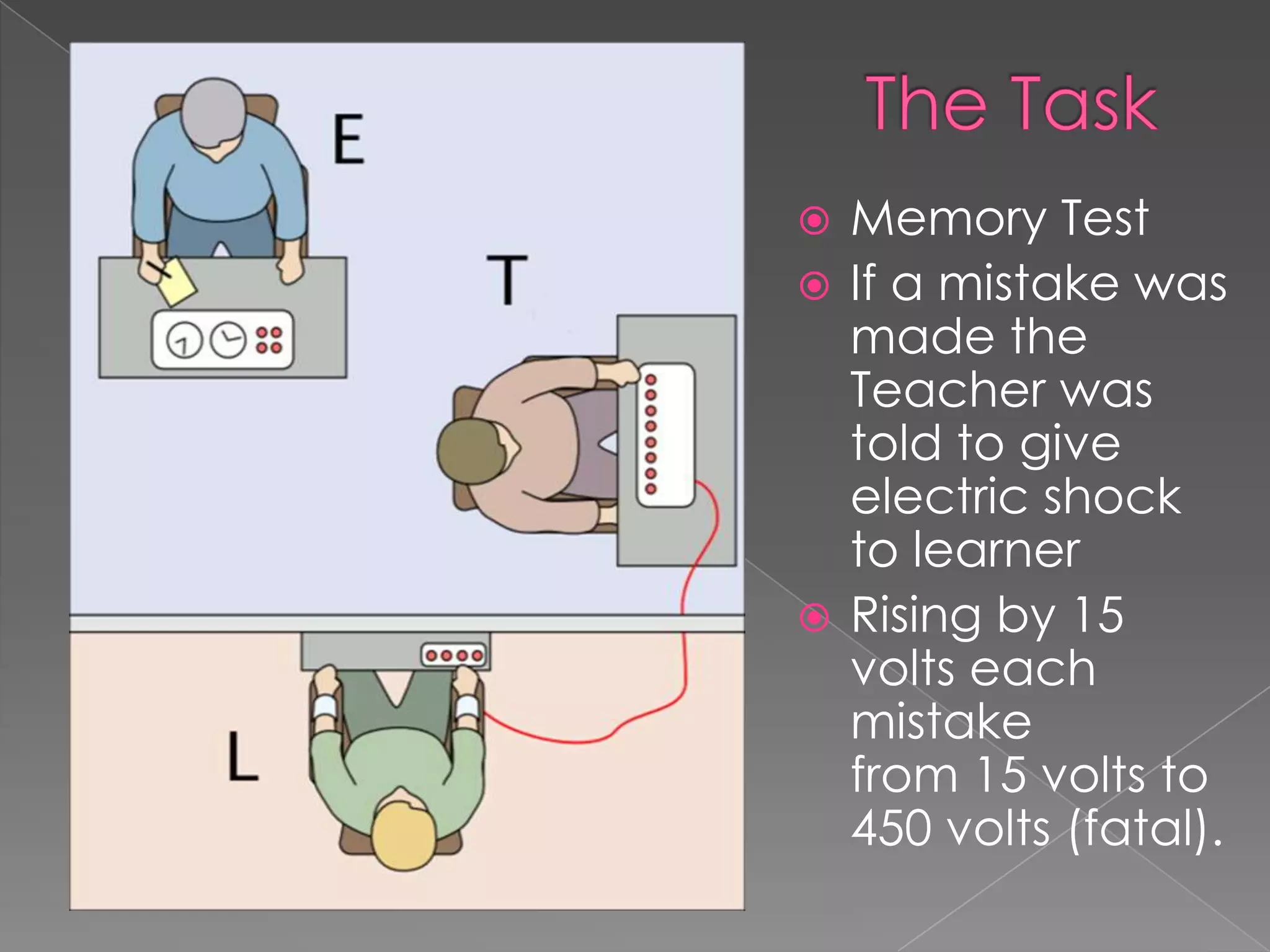 E

T

L

The Task

Memory Test

If a mistake was made the Teacher was told to give electric shock to learner

Rising by 15 volts each mistake
from 15 volts to 450 volts (fatal).