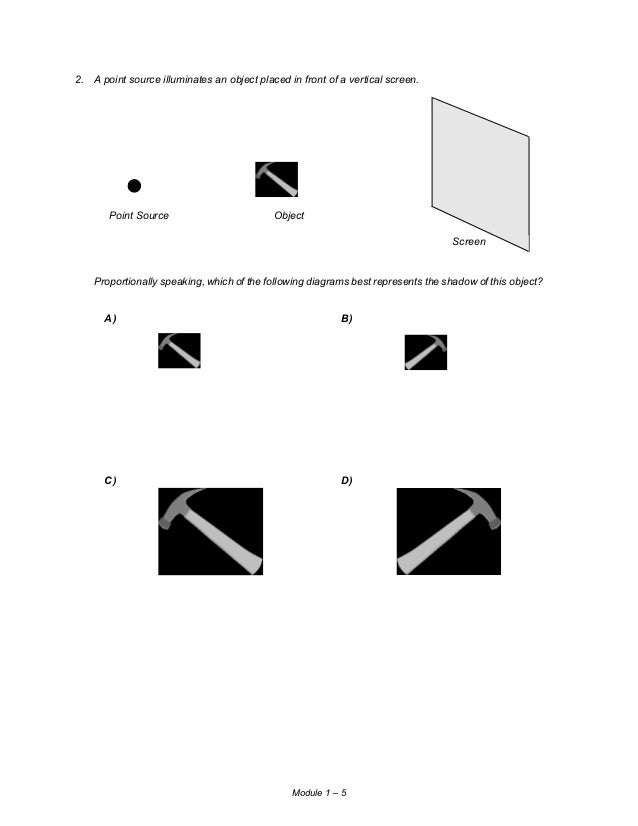 2. A point source illuminates an object placed in front of a vertical screen.

Point Source

Object

Screen

Proportionally speaking, which of the following diagrams best represents the shadow of this object?

A)

B)

C)

D)

Module 1 – 5