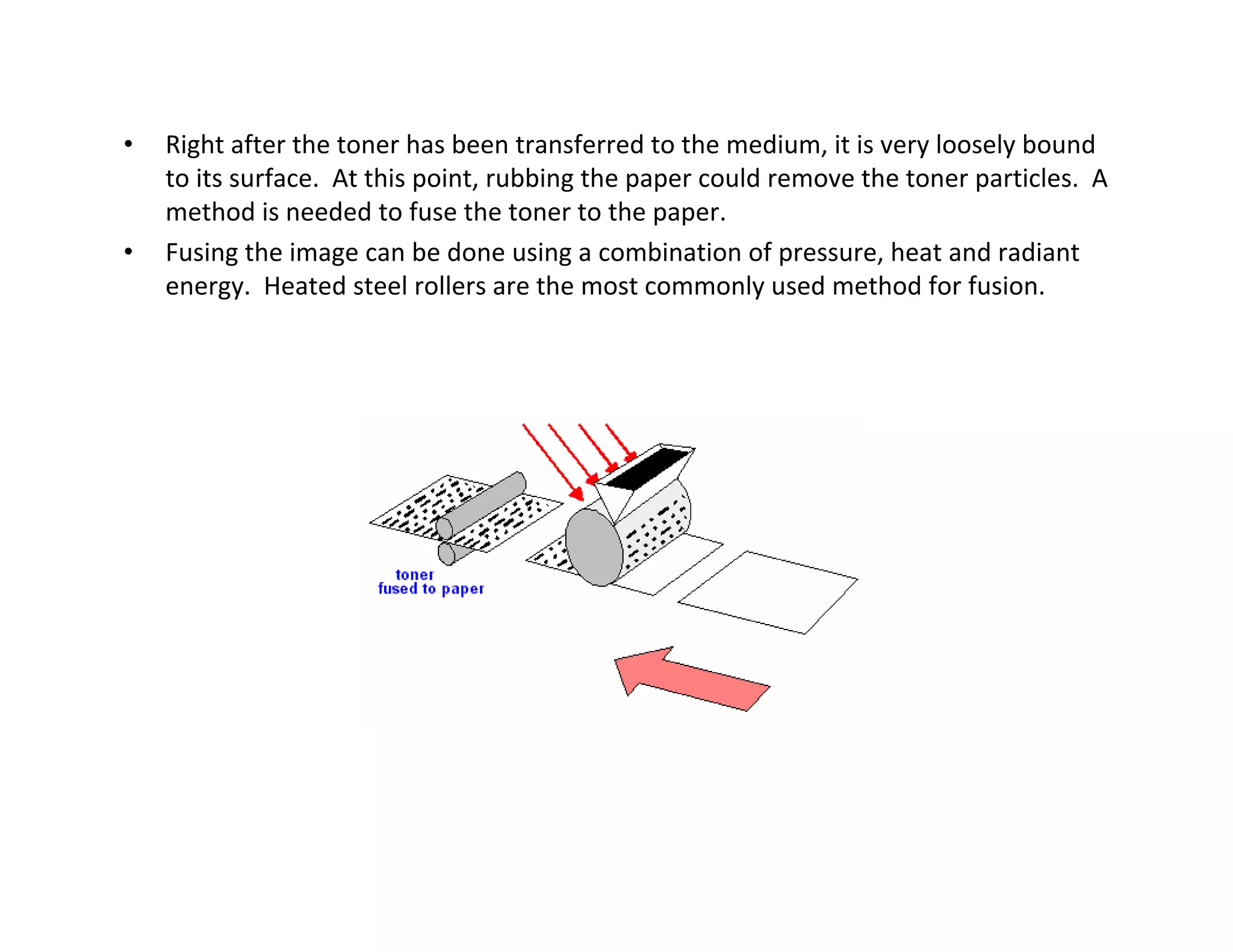 • Right after the toner has been transferred to the medium, it is very loosely bound to its surface. At this point, rubbing the paper could remove the toner particles. A method is needed to fuse the toner to the paper.

• Fusing the image can be done using a combination of pressure, heat and radiant energy. Heated steel rollers are the most commonly used method for fusion.

toner
fused to paper