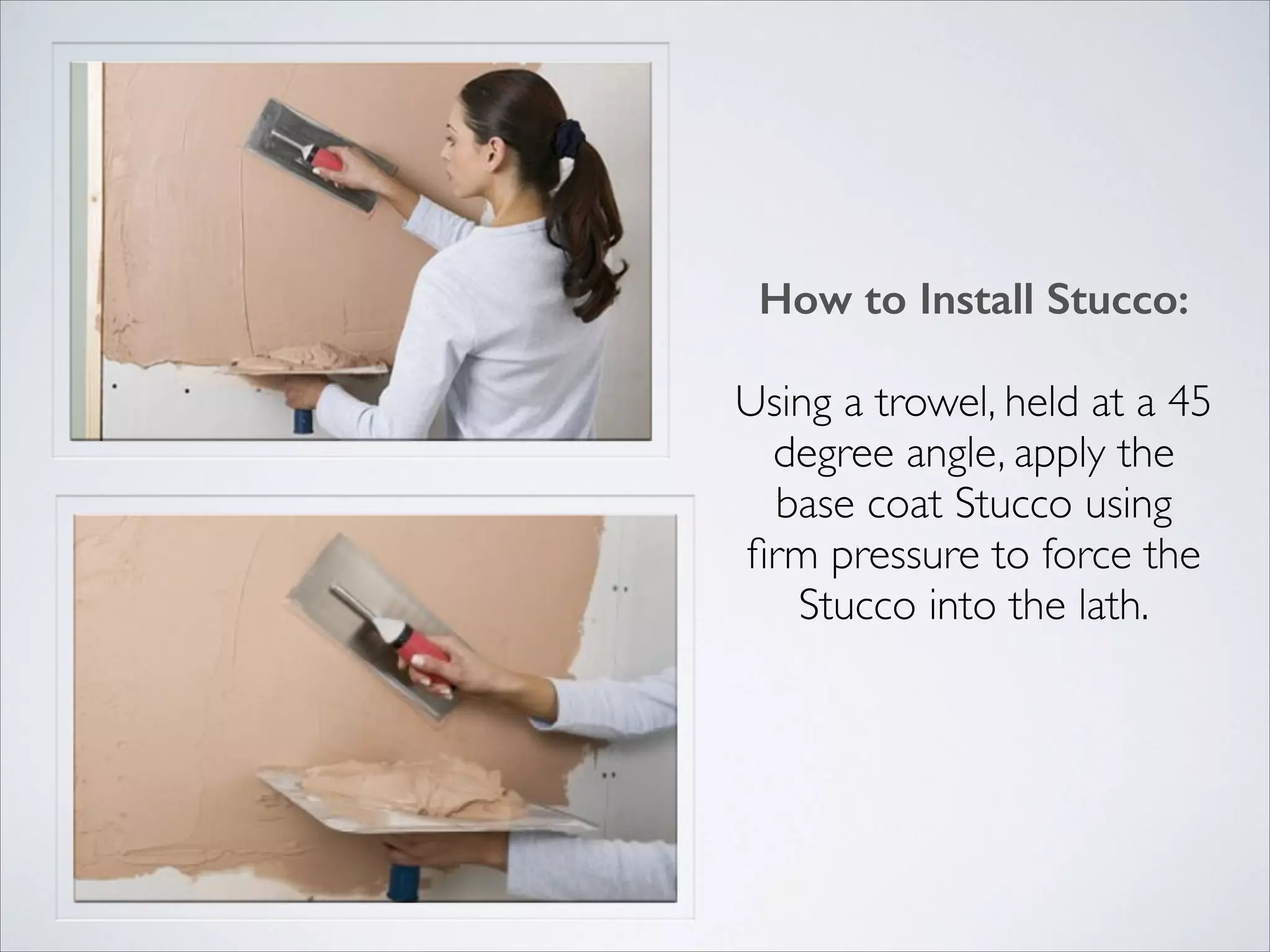 How to Install Stucco:

Using a trowel, held at a 45 degree angle, apply the base coat Stucco using firm pressure to force the Stucco into the lath.