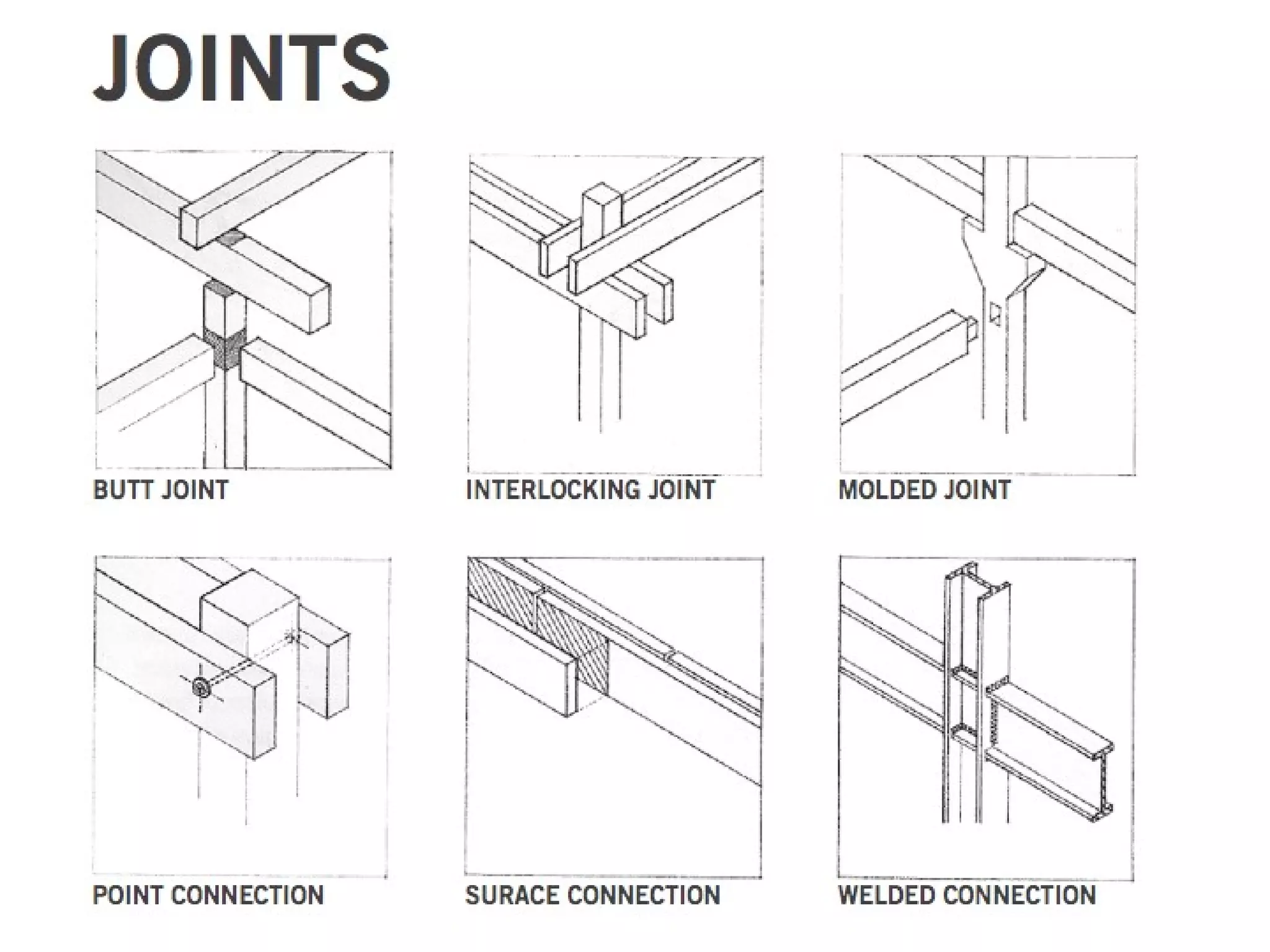 JOINTS

BUTT JOINT

INTERLOCKING JOINT

MOLDED JOINT

POINT CONNECTION

SURACE CONNECTION

WELDED CONNECTION