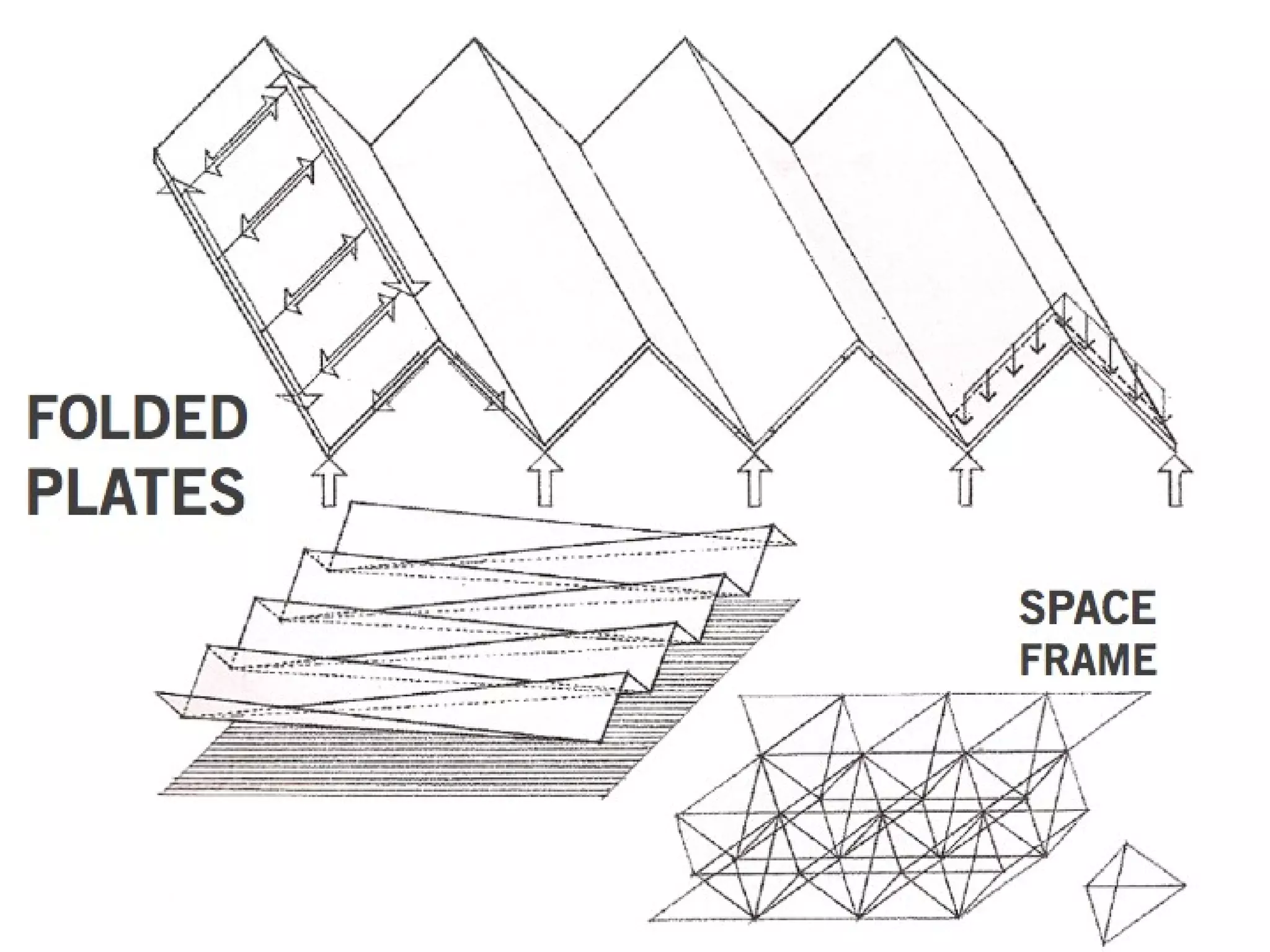 FOLDED PLATES

SPACE FRAME