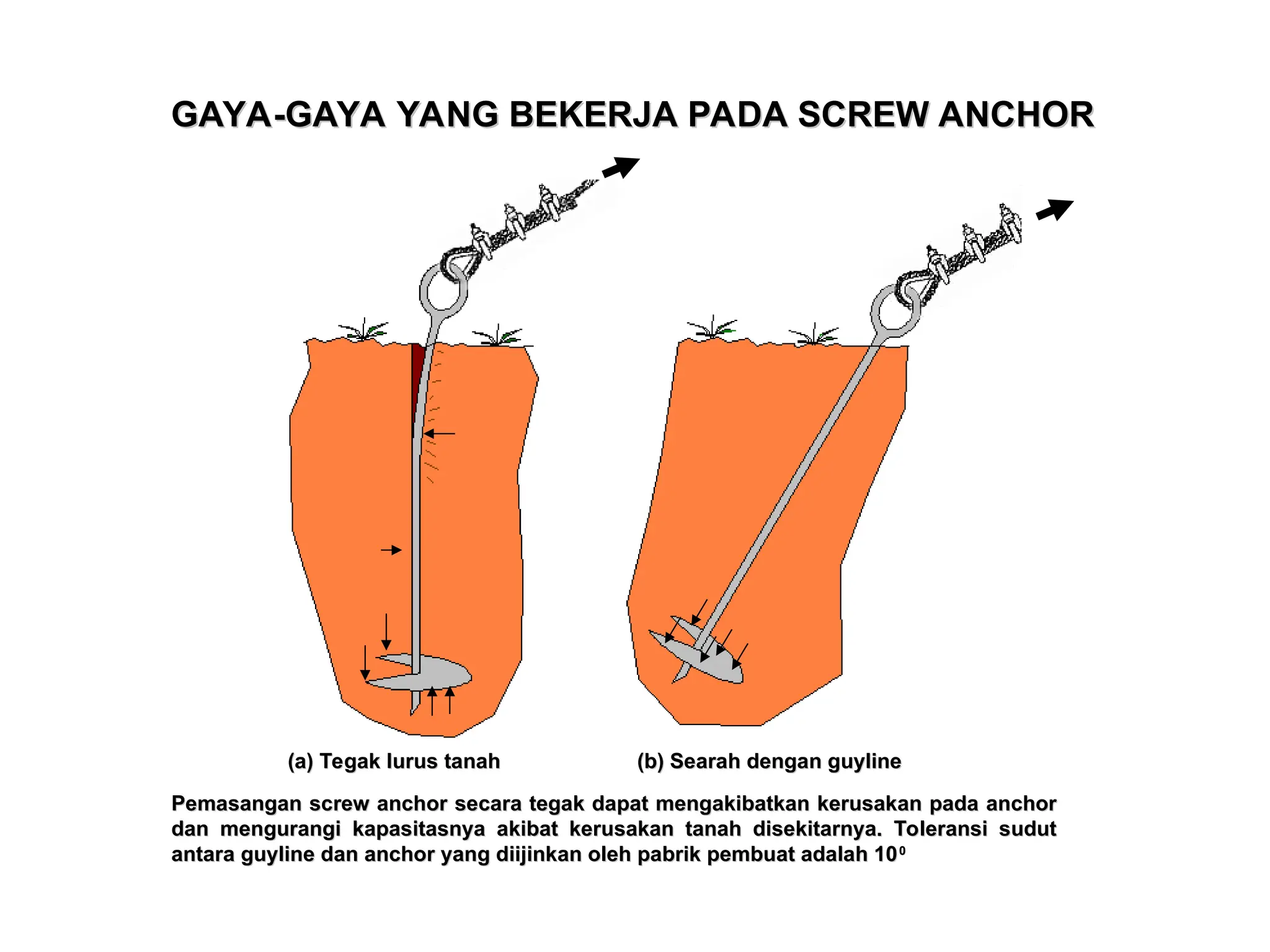 GAYA-GAYA YANG BEKERJA PADA SCREW ANCHOR

(a) Tegak lurus tanah

(b) Searah dengan guyline

Pemasangan screw anchor secara tegak dapat mengakibatkan kerusakan pada anchor dan mengurangi kapasitasnya akibat kerusakan tanah disekitarnya. Toleransi sudut antara guyline dan anchor yang diijinkan oleh pabrik pembuat adalah $10^0$