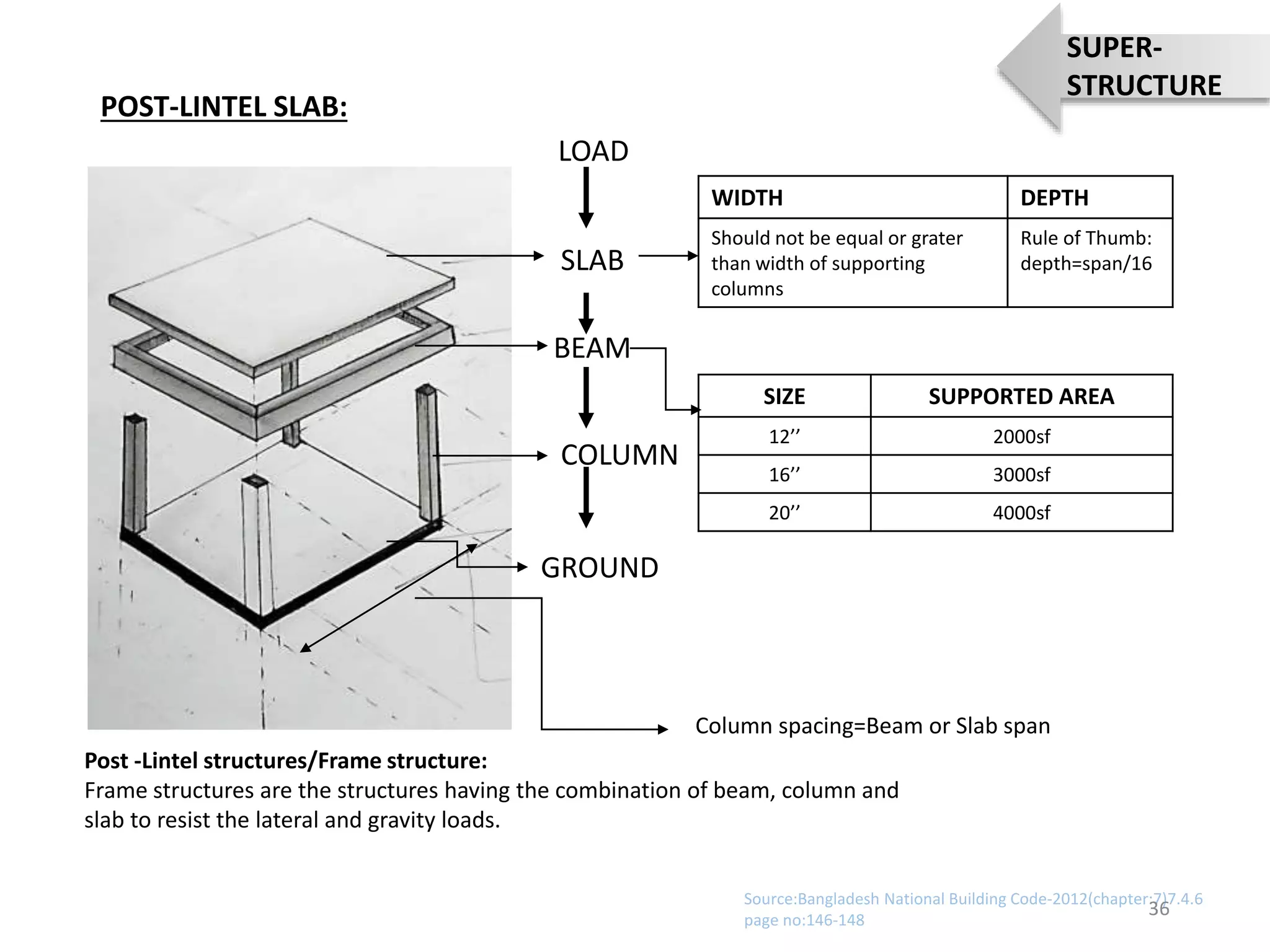 SUPER-STRUCTURE

POST-LINTEL SLAB:

LOAD

SLAB

BEAM

COLUMN

GROUND

| WIDTH | DEPTH |
|---|---|
| Should not be equal or grater than width of supporting columns | Rule of Thumb: depth=span/16 |

| SIZE | SUPPORTED AREA |
|---|---|
| 12’’ | 2000sf |
| 16’’ | 3000sf |
| 20’’ | 4000sf |

Column spacing=Beam or Slab span

Post -Lintel structures/Frame structure:
Frame structures are the structures having the combination of beam, column and slab to resist the lateral and gravity loads.

Source:Bangladesh National Building Code-2012(chapter:7)7.4.6 page no:146-148

36