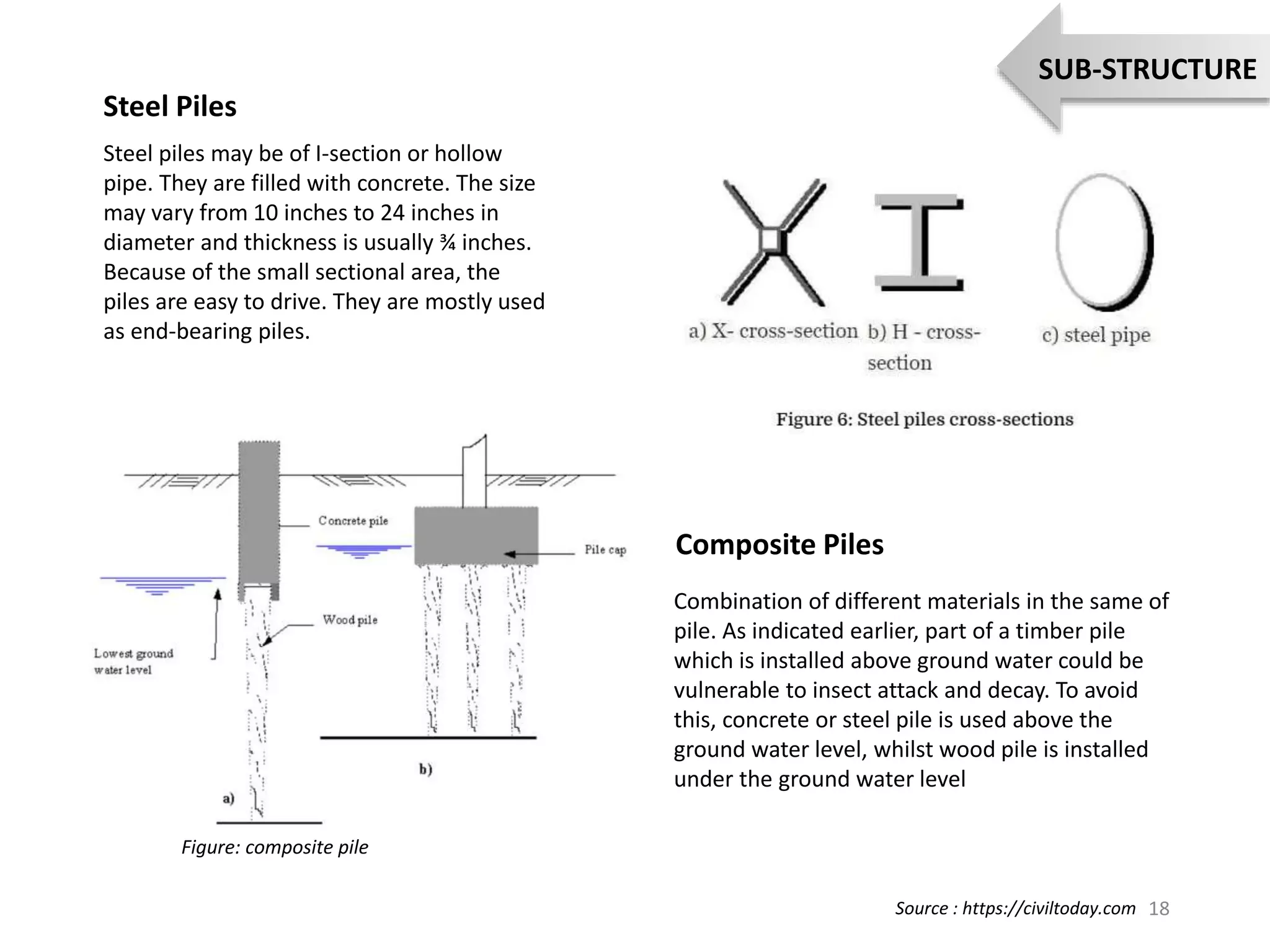 SUB-STRUCTURE

Steel Piles

Steel piles may be of I-section or hollow pipe. They are filled with concrete. The size may vary from 10 inches to 24 inches in diameter and thickness is usually ¾ inches. Because of the small sectional area, the piles are easy to drive. They are mostly used as end-bearing piles.

a) X- cross-section b) H - cross-section c) steel pipe

Figure 6: Steel piles cross-sections

Concrete pile
Pile cap
Wood pile
Lowest ground water level
a)
b)

Figure: composite pile

Composite Piles

Combination of different materials in the same of pile. As indicated earlier, part of a timber pile which is installed above ground water could be vulnerable to insect attack and decay. To avoid this, concrete or steel pile is used above the ground water level, whilst wood pile is installed under the ground water level

Source : https://civiltoday.com 18