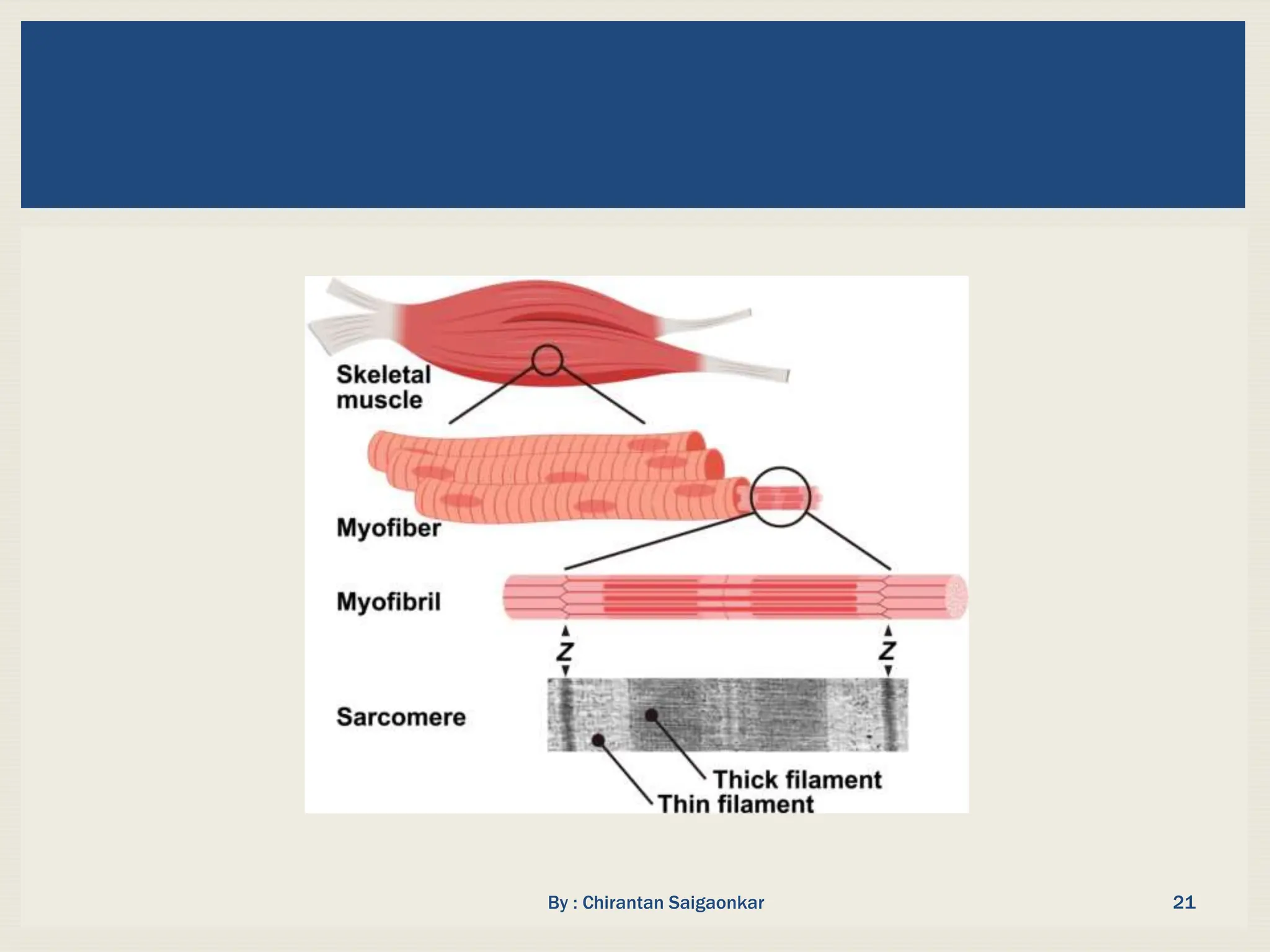 Skeletal muscle

Myofiber

Myofibril

Z

Z

Sarcomere

Thick filament

Thin filament

By : Chirantan Saigaonkar

21