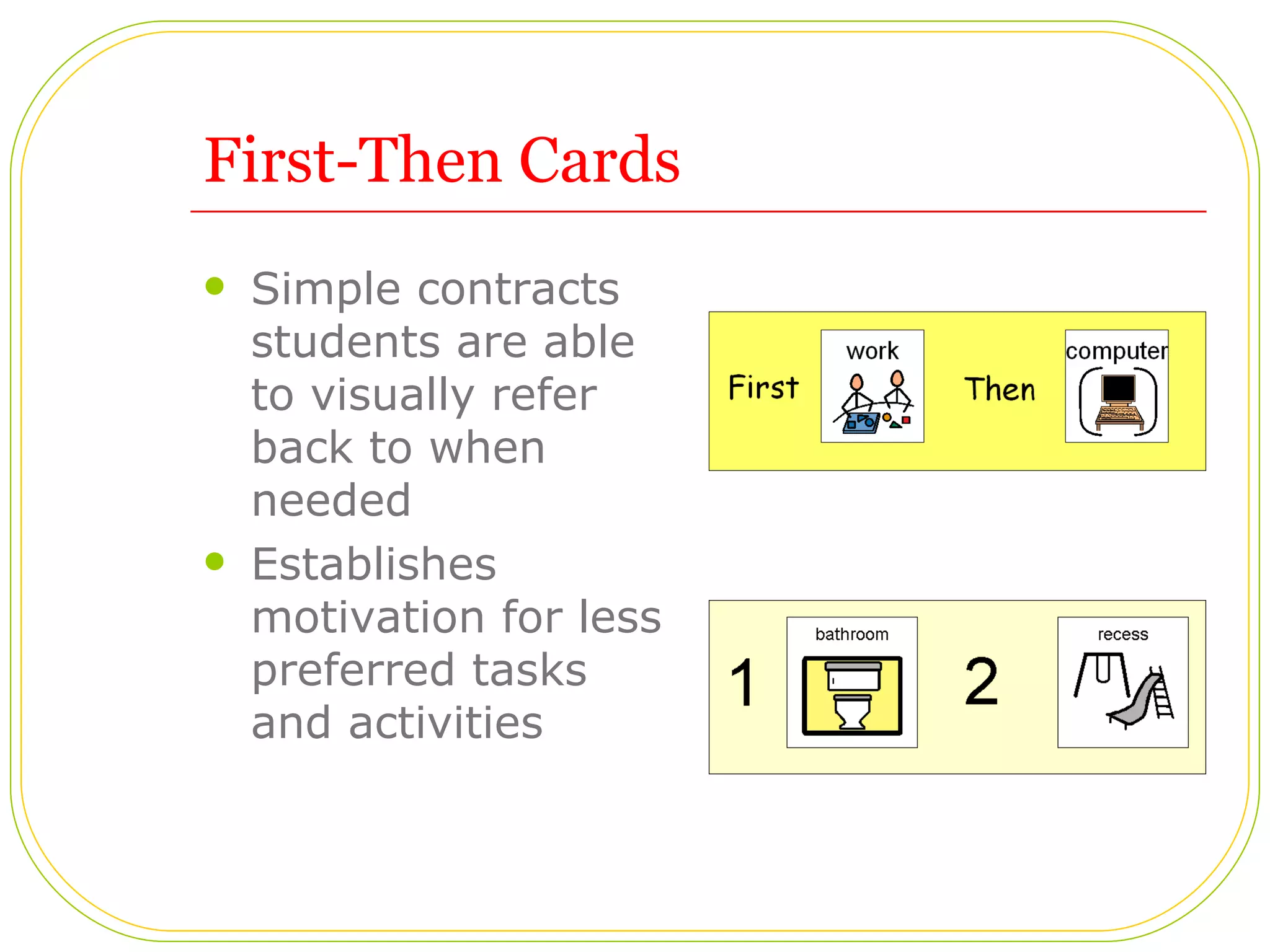 First-Then Cards

- Simple contracts students are able to visually refer back to when needed
- Establishes motivation for less preferred tasks and activities

First work Then computer

1 bathroom 2 recess