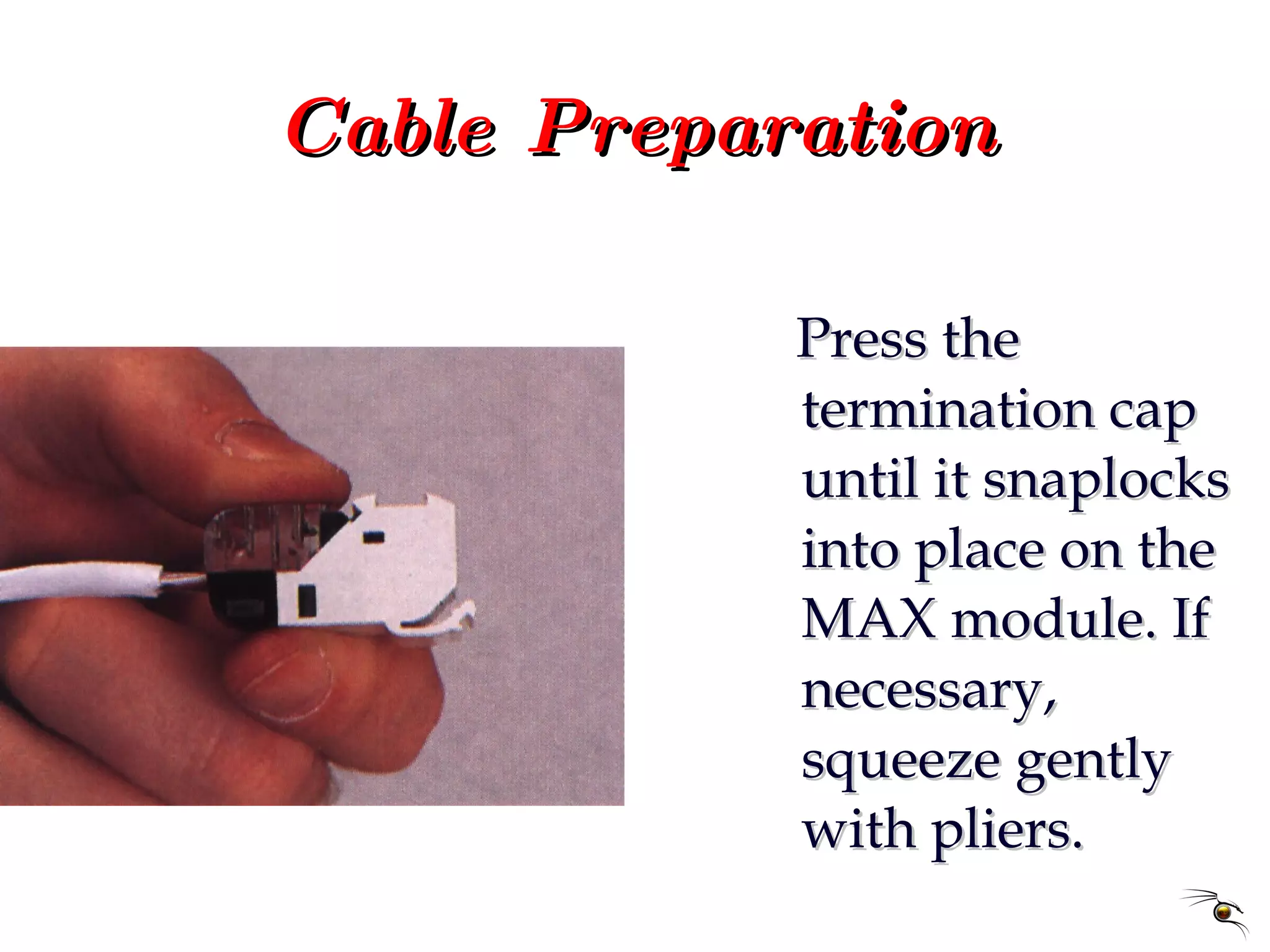 Cable Preparation

Press the termination cap until it snaplocks into place on the MAX module. If necessary, squeeze gently with pliers.