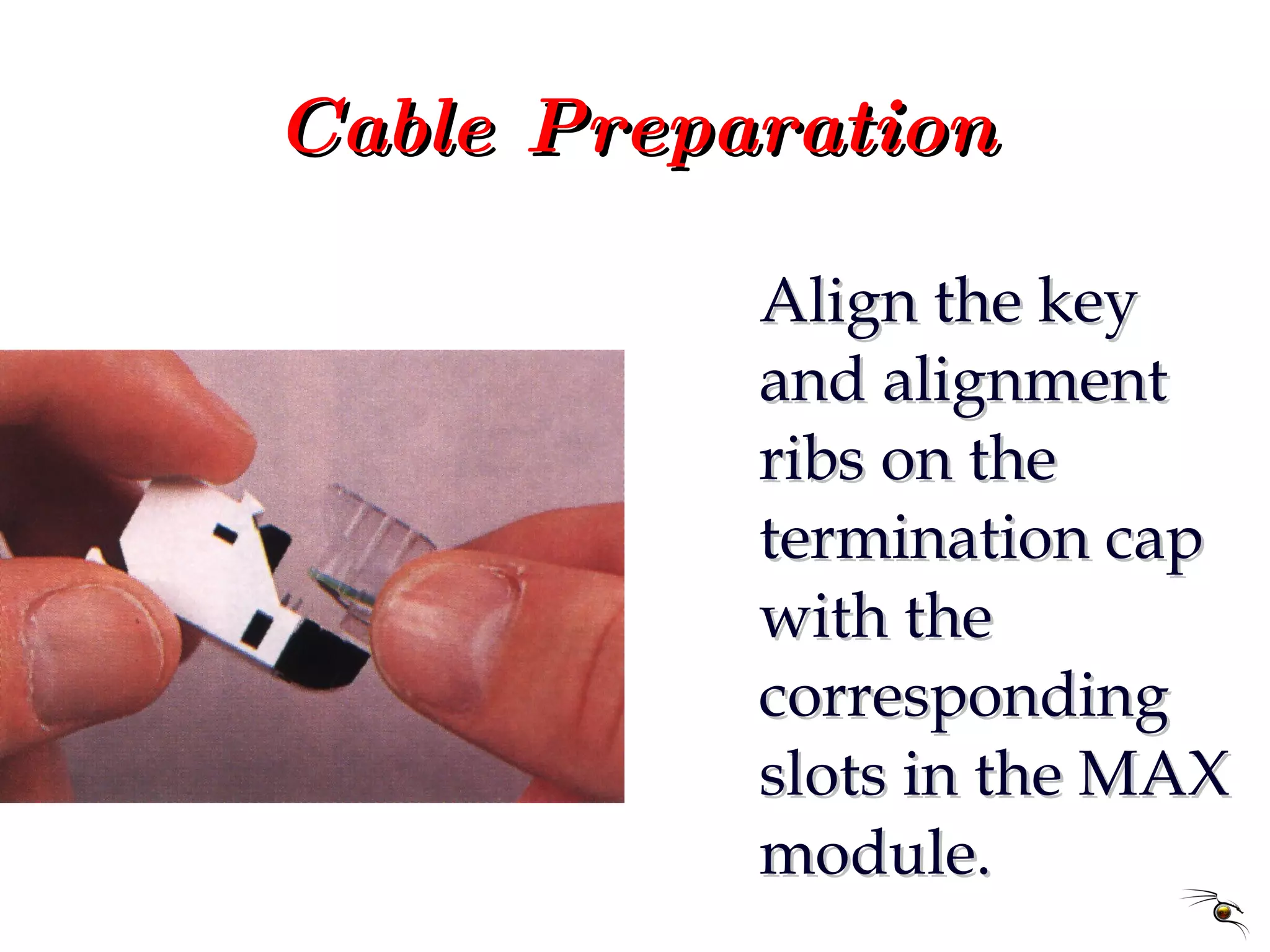 Cable Preparation

Align the key and alignment ribs on the termination cap with the corresponding slots in the MAX module.