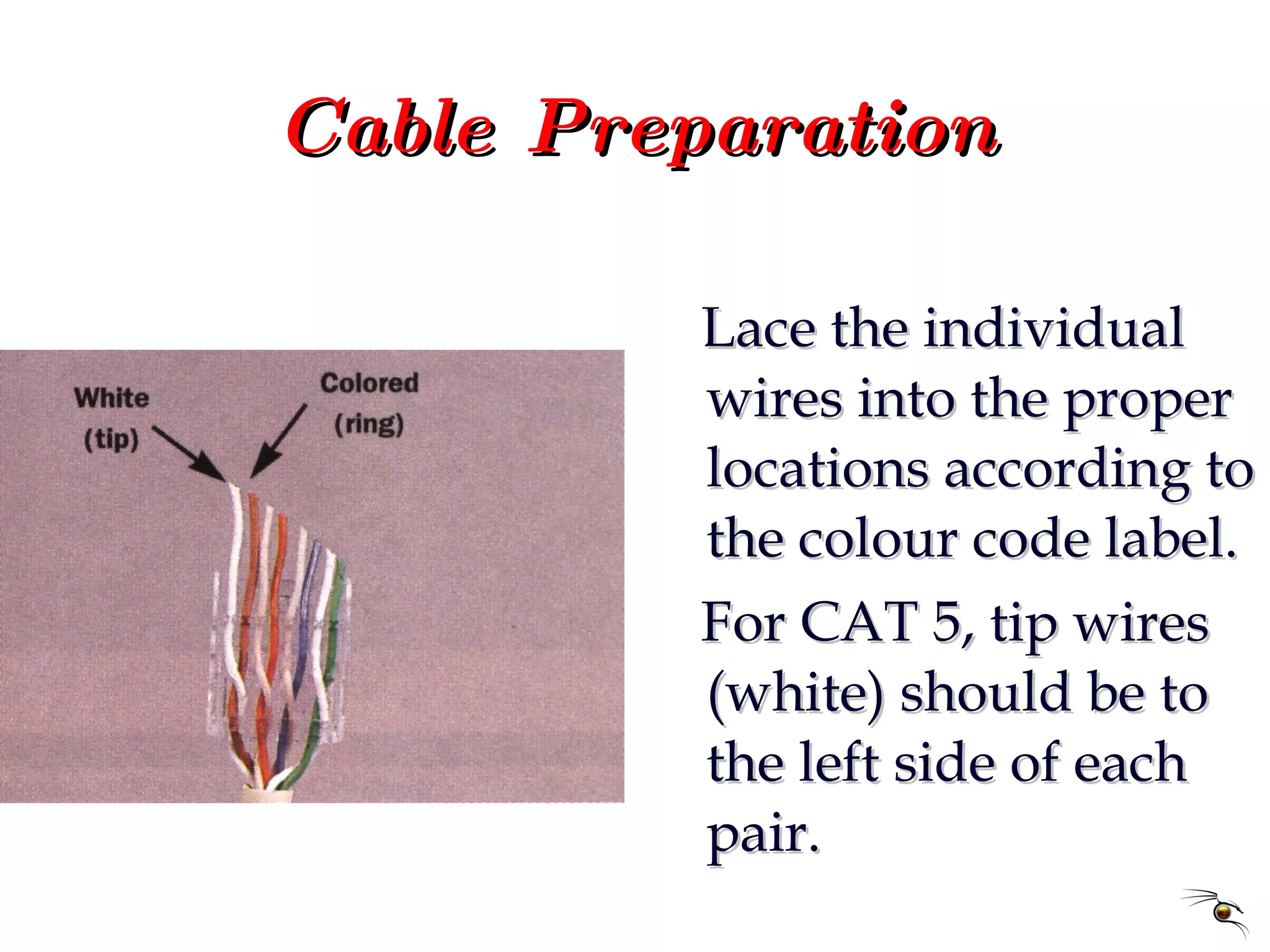 Cable Preparation

White (tip)

Colored (ring)

Lace the individual wires into the proper locations according to the colour code label.

For CAT 5, tip wires (white) should be to the left side of each pair.