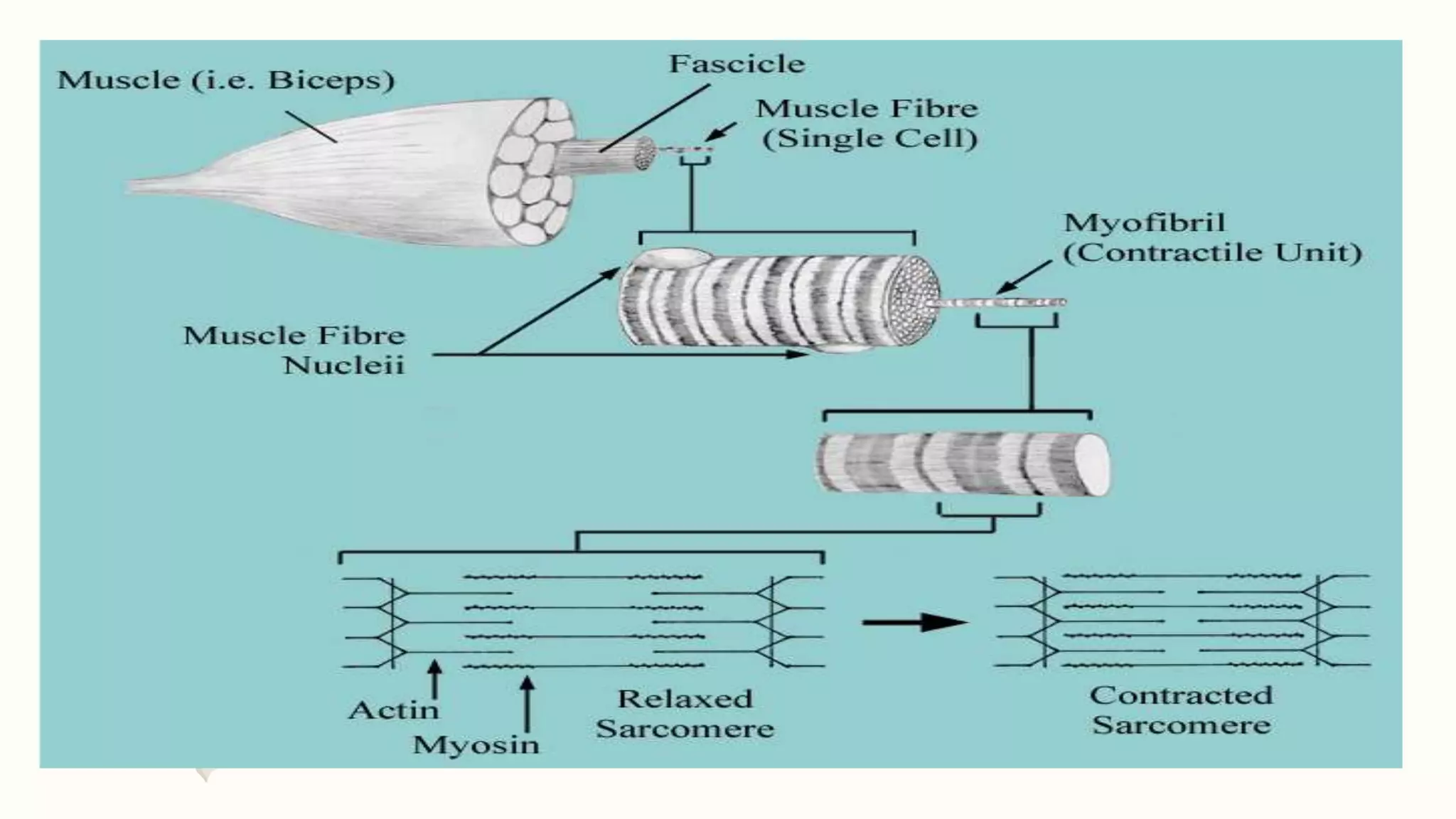 Muscle (i.e. Biceps)

Fascicle

Muscle Fibre (Single Cell)

Myofibril (Contractile Unit)

Muscle Fibre Nucleii

Actin

Myosin

Relaxed Sarcomere

Contracted Sarcomere