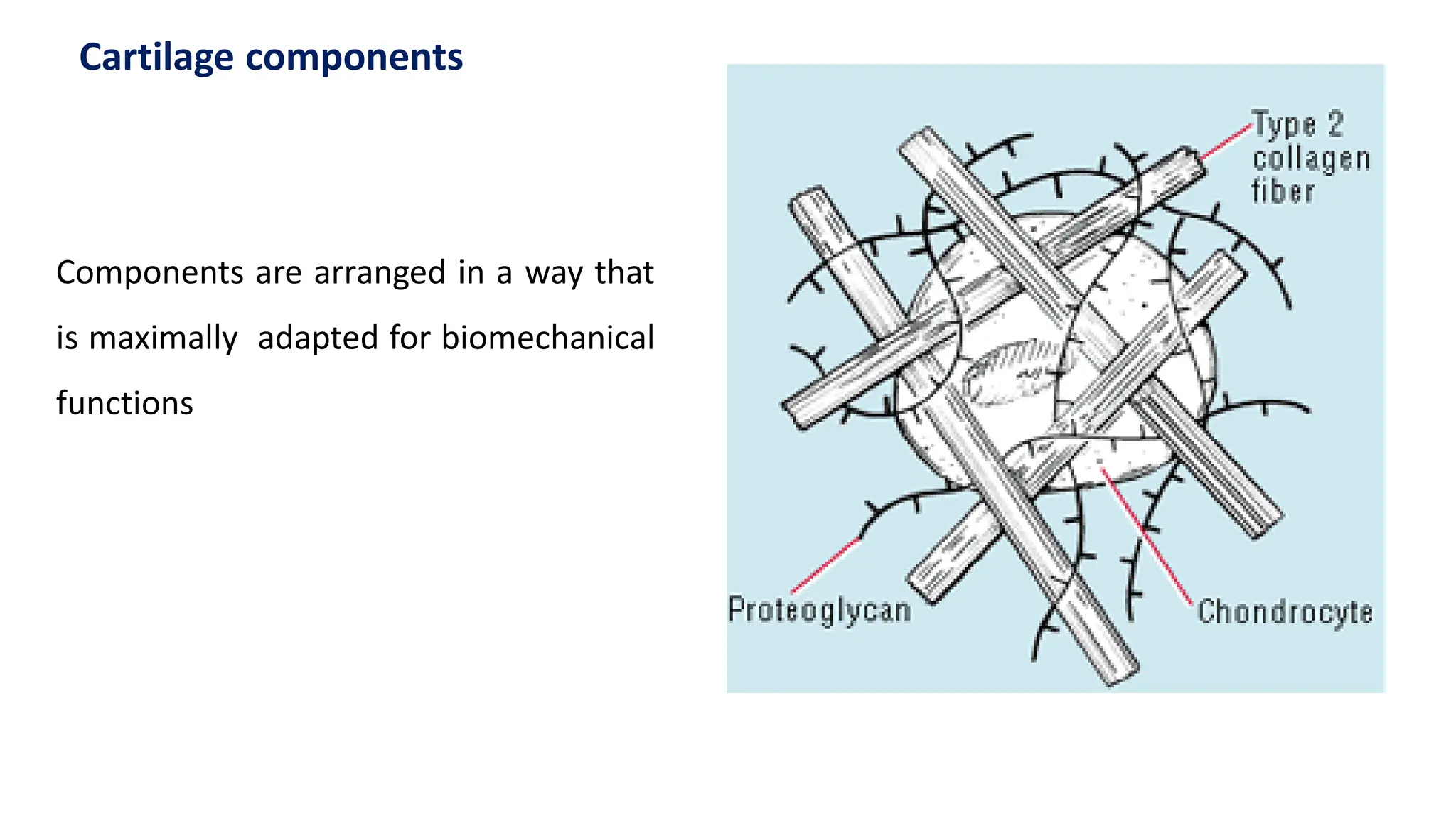 Cartilage components

Components are arranged in a way that is maximally adapted for biomechanical functions

Type 2 collagen fiber

Proteoglycan

Chondrocyte