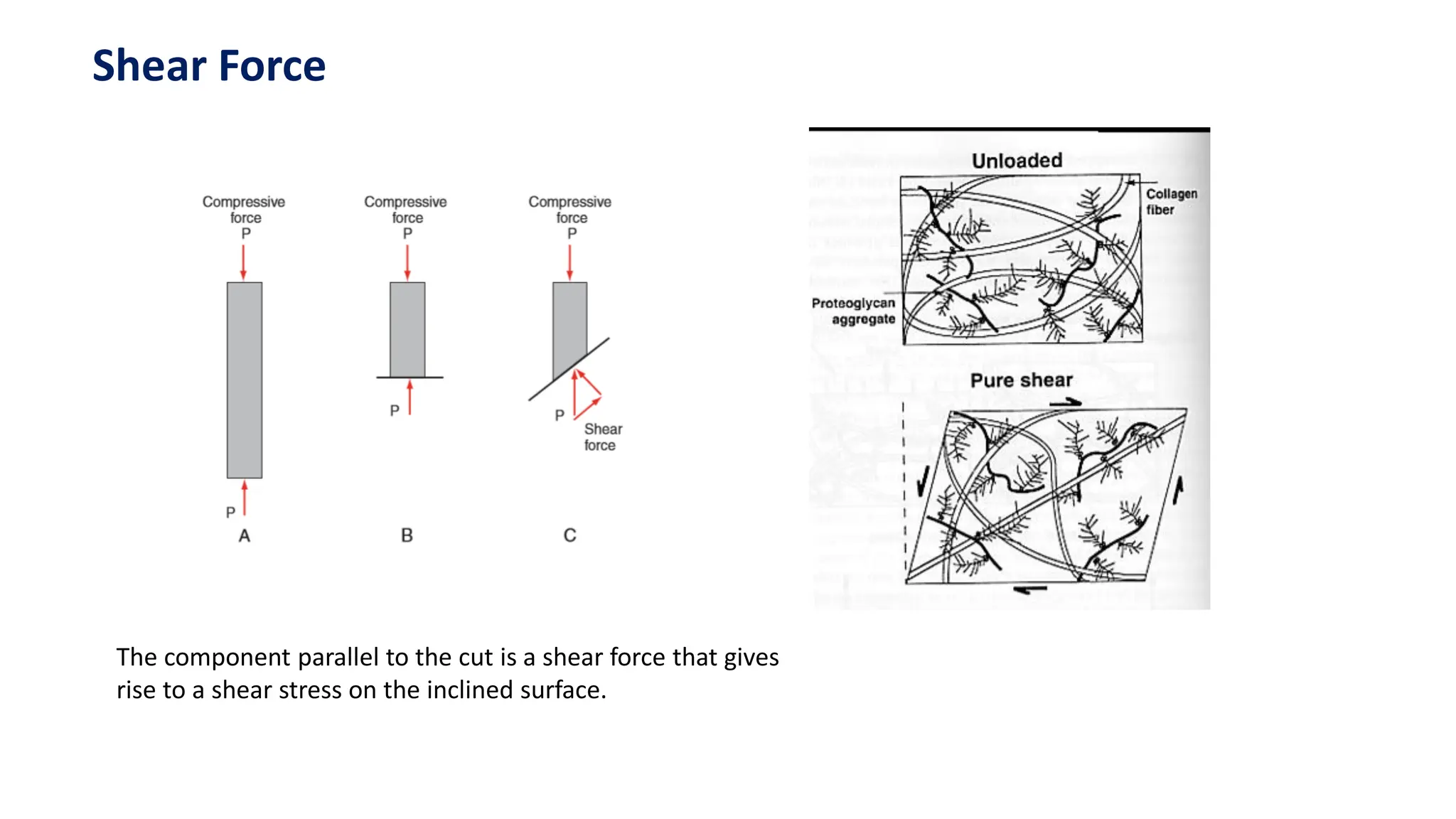 Shear Force

Compressive force P

P

A

Compressive force P

P

B

Compressive force P

P

Shear force

C

Unloaded

Collagen fiber

Proteoglycan aggregate

Pure shear

The component parallel to the cut is a shear force that gives rise to a shear stress on the inclined surface.