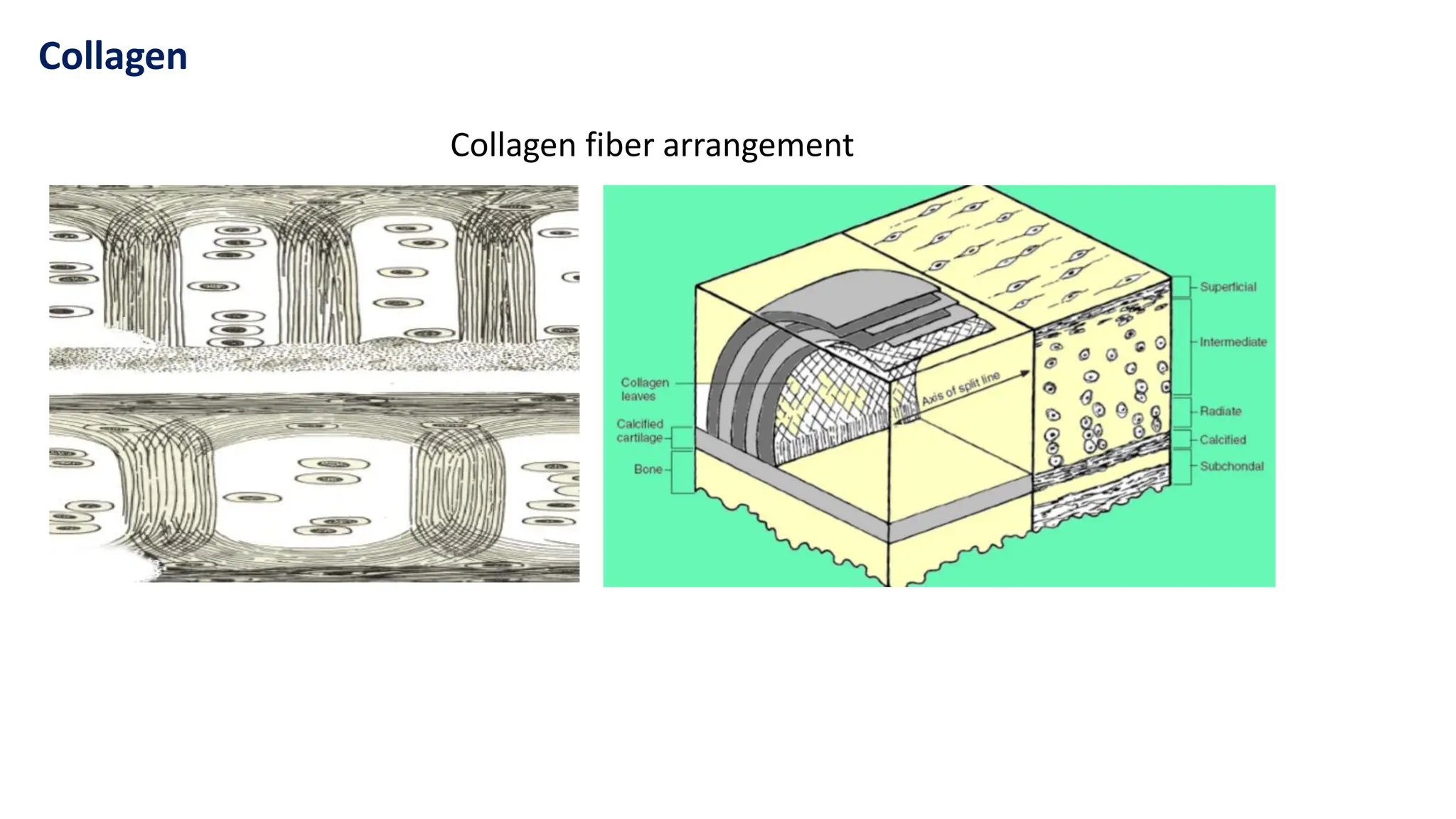 Collagen

Collagen fiber arrangement

Collagen leaves

Calcified cartilage

Bone

Axis of split line

Superficial

Intermediate

Radiate

Calcified

Subchondal