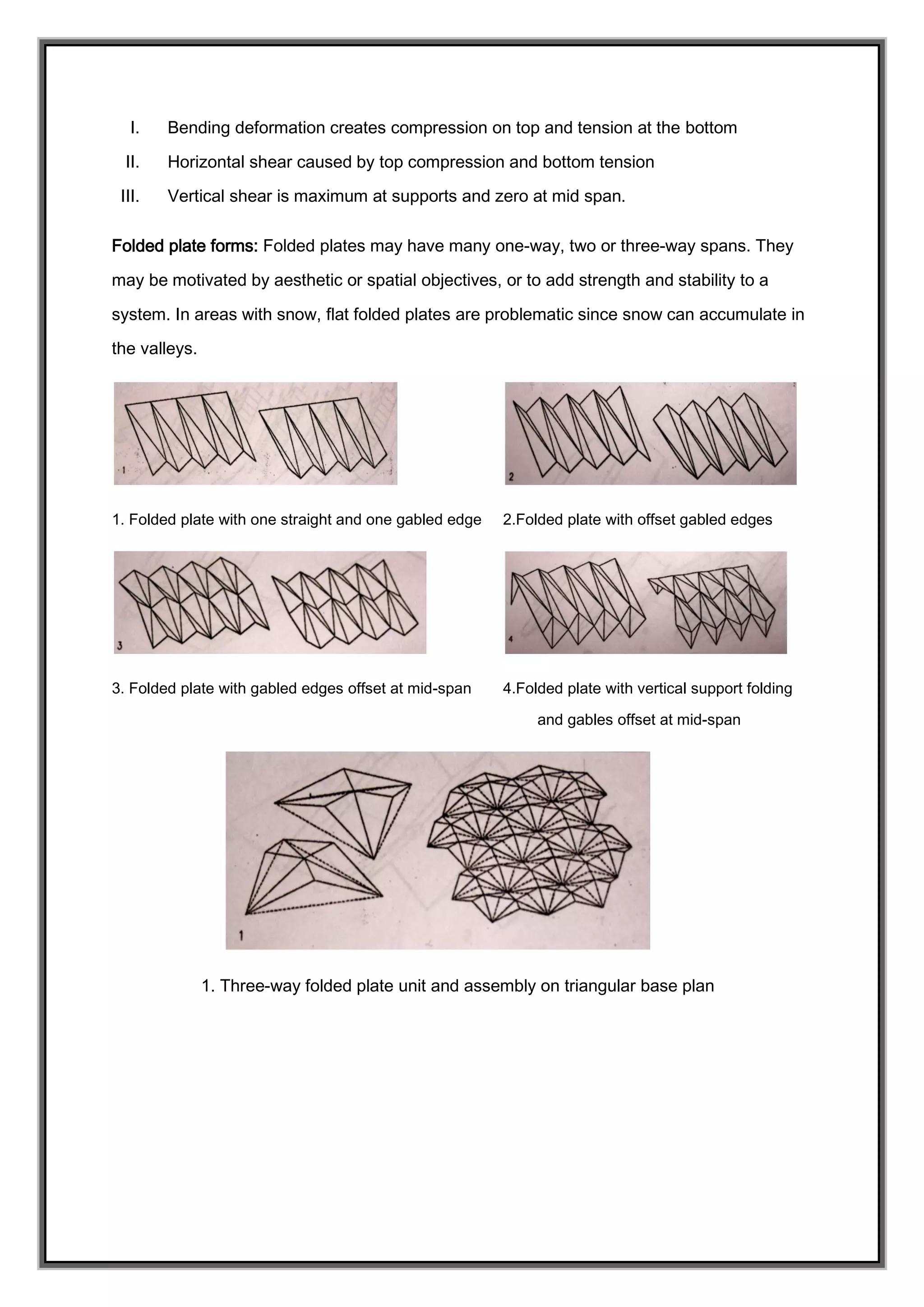 I. Bending deformation creates compression on top and tension at the bottom
II. Horizontal shear caused by top compression and bottom tension
III. Vertical shear is maximum at supports and zero at mid span.

Folded plate forms: Folded plates may have many one-way, two or three-way spans. They may be motivated by aesthetic or spatial objectives, or to add strength and stability to a system. In areas with snow, flat folded plates are problematic since snow can accumulate in the valleys.

1

2

1. Folded plate with one straight and one gabled edge

2.Folded plate with offset gabled edges

3

4

3. Folded plate with gabled edges offset at mid-span

4.Folded plate with vertical support folding and gables offset at mid-span

1

1. Three-way folded plate unit and assembly on triangular base plan