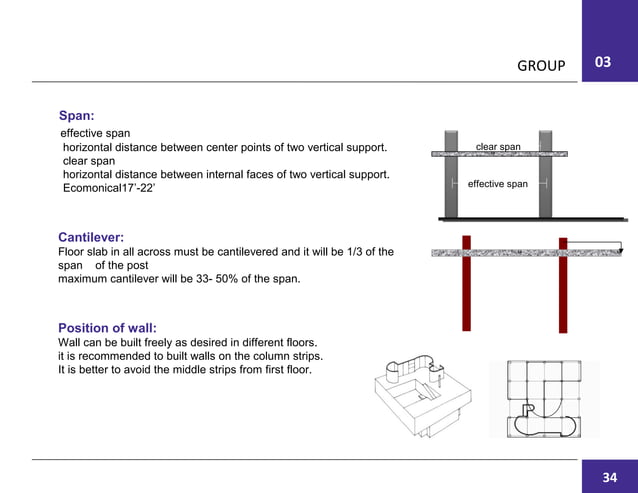 GROUP 03

Span:
effective span
horizontal distance between center points of two vertical support.
clear span
horizontal distance between internal faces of two vertical support.
Ecomonical17’-22’

clear span
effective span

Cantilever:
Floor slab in all across must be cantilevered and it will be 1/3 of the span of the post
maximum cantilever will be 33- 50% of the span.

Position of wall:
Wall can be built freely as desired in different floors.
it is recommended to built walls on the column strips.
It is better to avoid the middle strips from first floor.

34