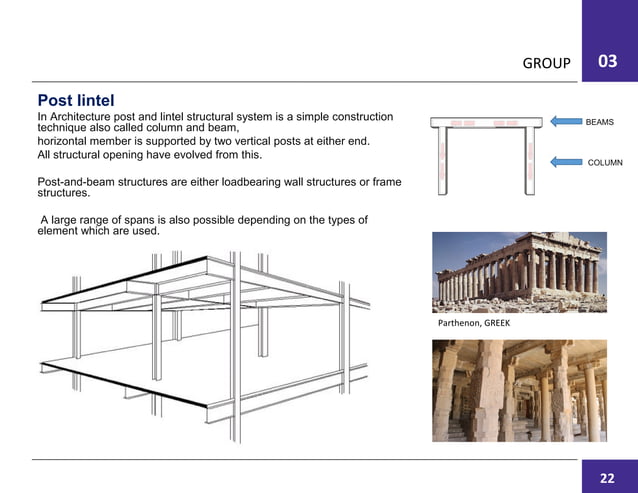 GROUP 03

Post lintel

In Architecture post and lintel structural system is a simple construction technique also called column and beam, horizontal member is supported by two vertical posts at either end.
All structural opening have evolved from this.

Post-and-beam structures are either loadbearing wall structures or frame structures.

A large range of spans is also possible depending on the types of element which are used.

BEAMS

COLUMN

Parthenon, GREEK

22