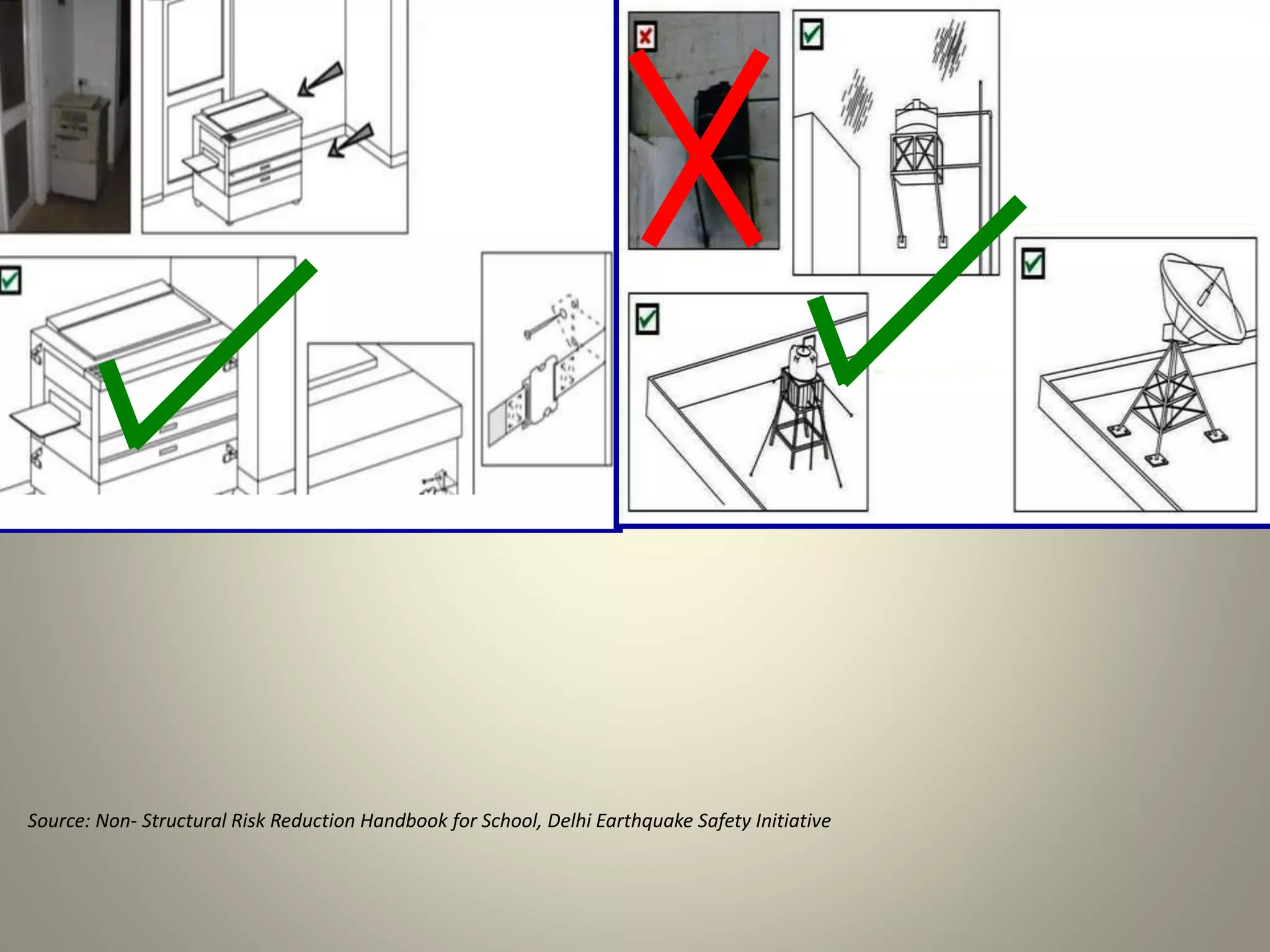 Source: Non- Structural Risk Reduction Handbook for School, Delhi Earthquake Safety Initiative