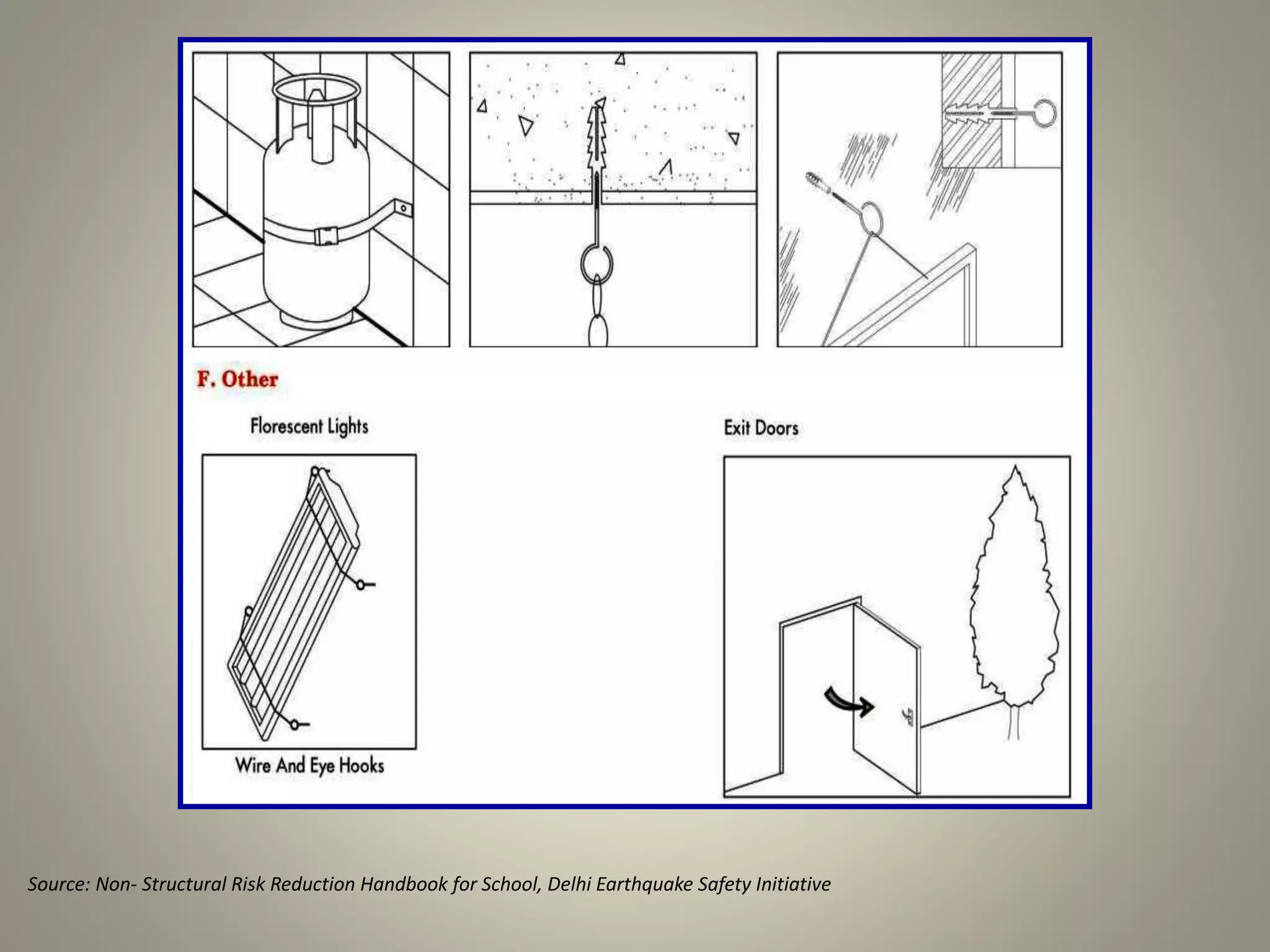 F. Other

Florescent Lights

Wire And Eye Hooks

Exit Doors

Source: Non- Structural Risk Reduction Handbook for School, Delhi Earthquake Safety Initiative