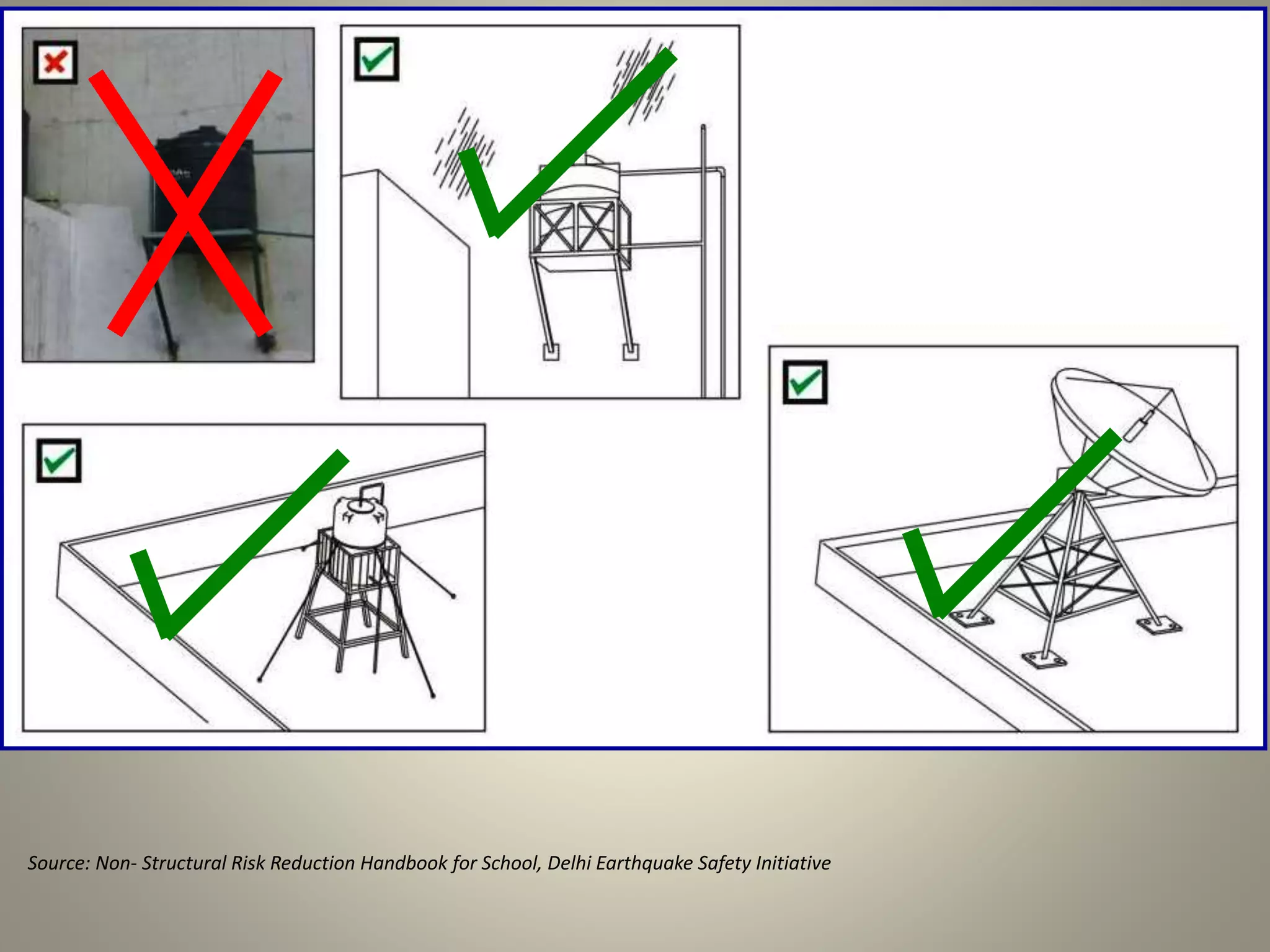 Source: Non- Structural Risk Reduction Handbook for School, Delhi Earthquake Safety Initiative