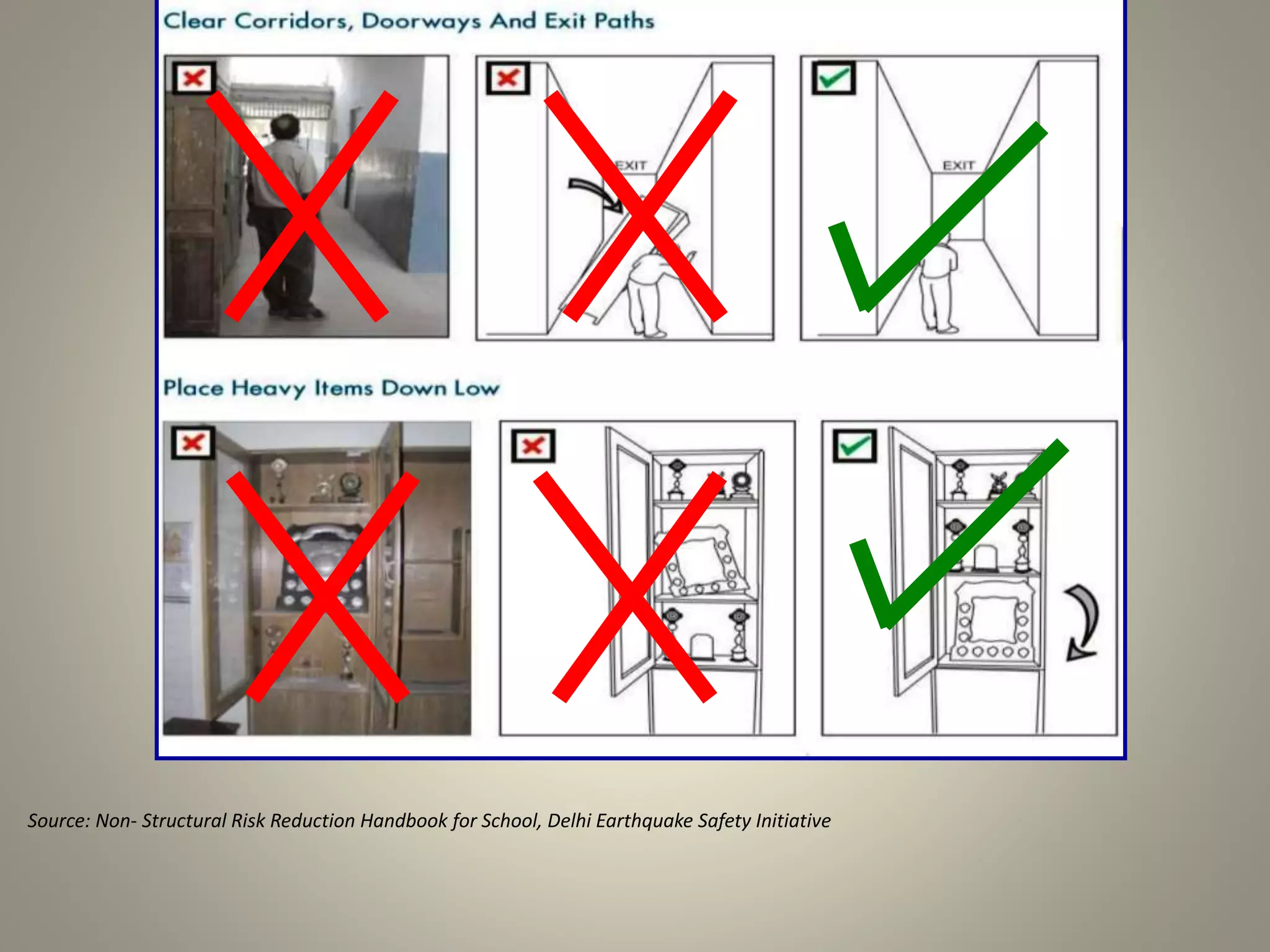 Clear Corridors, Doorways And Exit Paths

EXIT

EXIT

Place Heavy Items Down Low

Source: Non- Structural Risk Reduction Handbook for School, Delhi Earthquake Safety Initiative