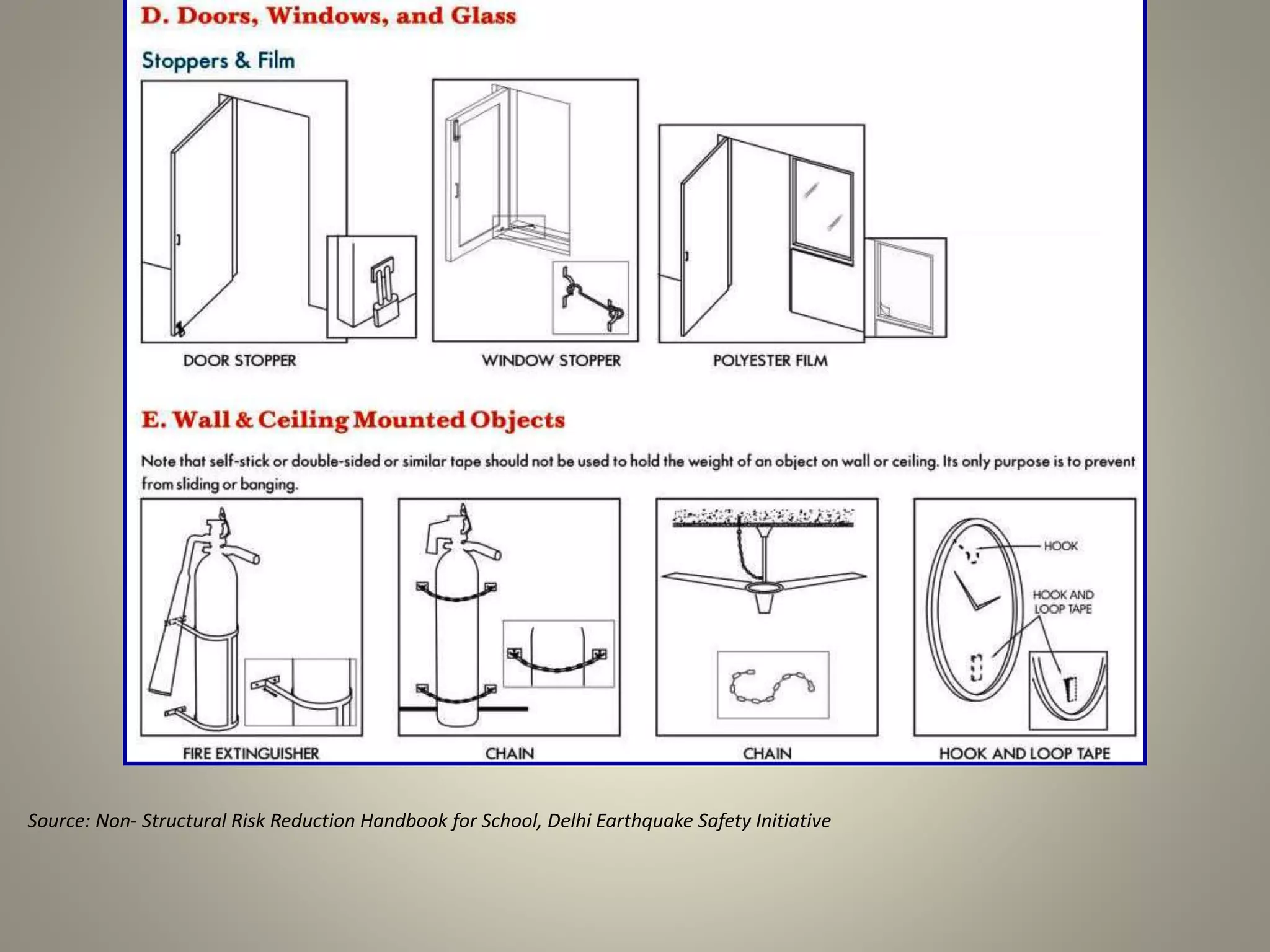 D. Doors, Windows, and Glass

Stoppers & Film

DOOR STOPPER

WINDOW STOPPER

POLYESTER FILM

E. Wall & Ceiling Mounted Objects

Note that self-stick or double-sided or similar tape should not be used to hold the weight of an object on wall or ceiling. Its only purpose is to prevent from sliding or banging.

HOOK

HOOK AND LOOP TAPE

FIRE EXTINGUISHER

CHAIN

CHAIN

HOOK AND LOOP TAPE

Source: Non- Structural Risk Reduction Handbook for School, Delhi Earthquake Safety Initiative