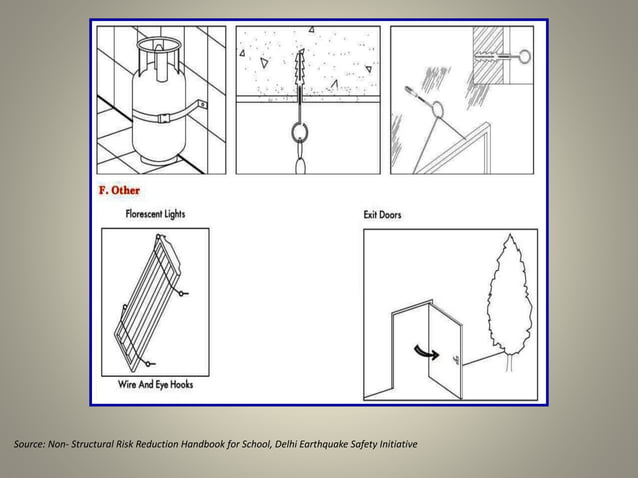 F. Other

Florescent Lights

Wire And Eye Hooks

Exit Doors

Source: Non- Structural Risk Reduction Handbook for School, Delhi Earthquake Safety Initiative