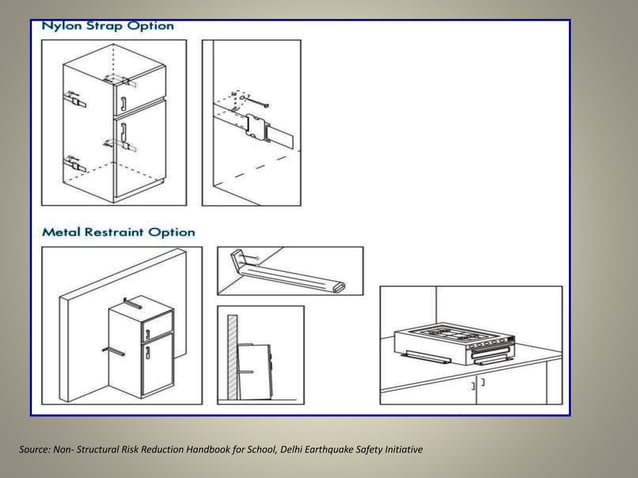 Nylon Strap Option

Metal Restraint Option

Source: Non- Structural Risk Reduction Handbook for School, Delhi Earthquake Safety Initiative