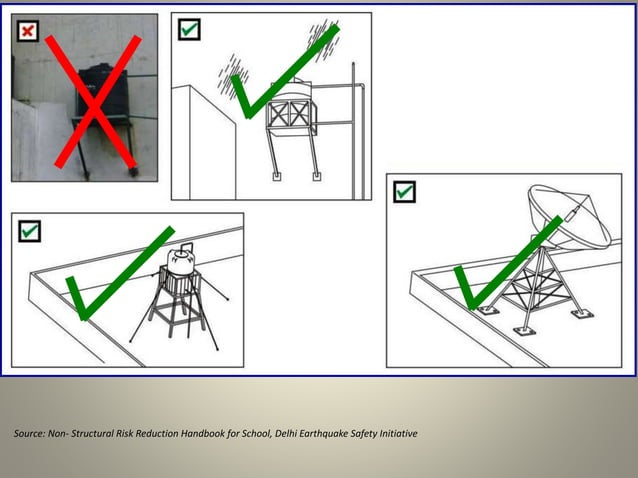 Source: Non- Structural Risk Reduction Handbook for School, Delhi Earthquake Safety Initiative