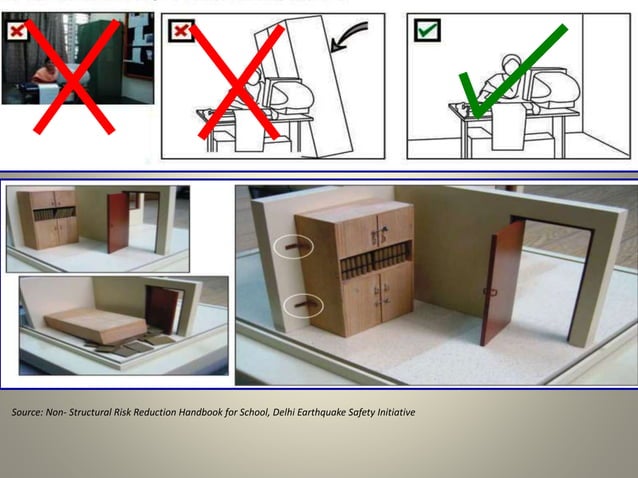 Source: Non- Structural Risk Reduction Handbook for School, Delhi Earthquake Safety Initiative