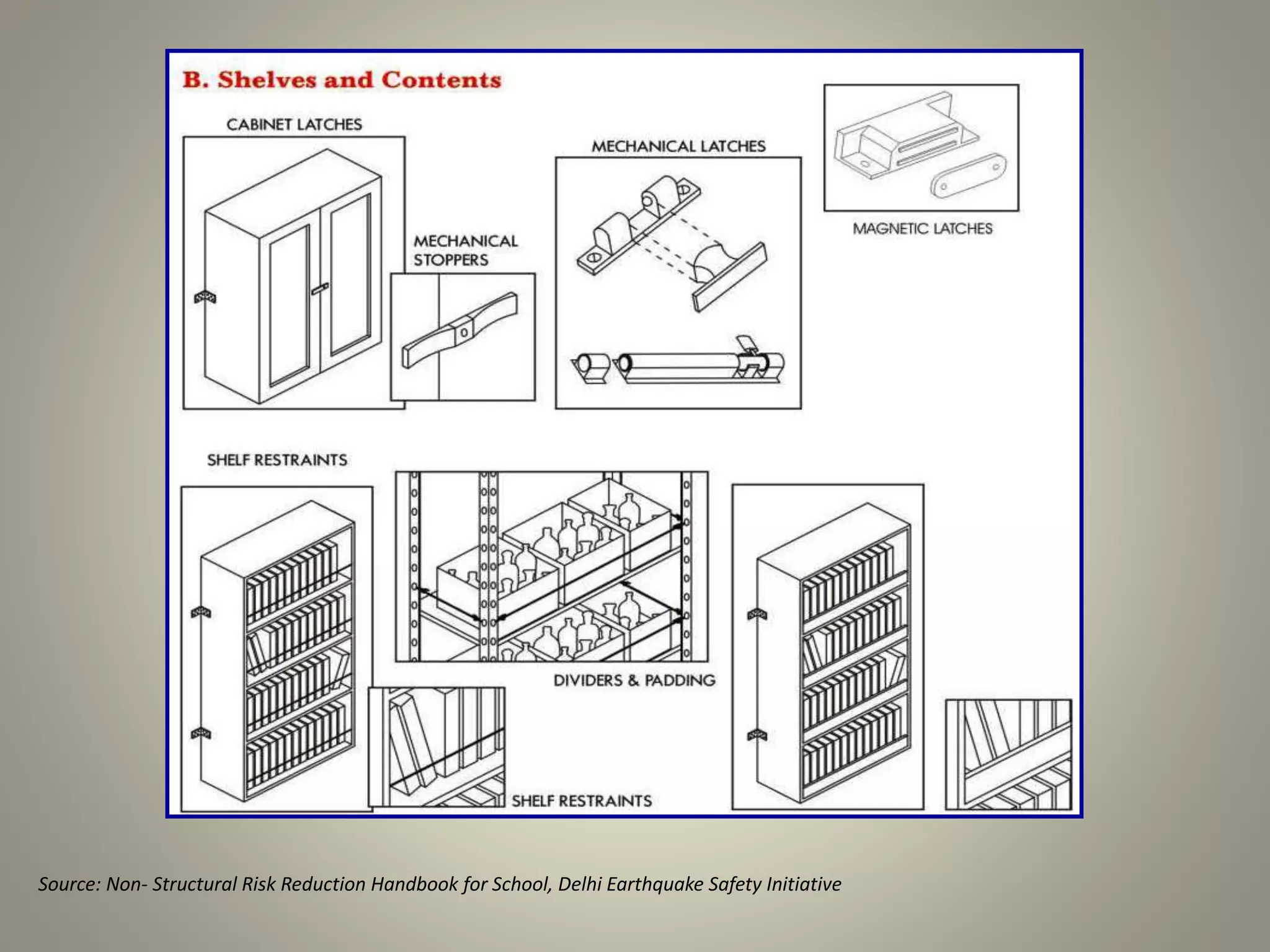 B. Shelves and Contents

CABINET LATCHES

MECHANICAL STOPPERS

MECHANICAL LATCHES

MAGNETIC LATCHES

SHELF RESTRAINTS

DIVIDERS & PADDING

SHELF RESTRAINTS

Source: Non- Structural Risk Reduction Handbook for School, Delhi Earthquake Safety Initiative