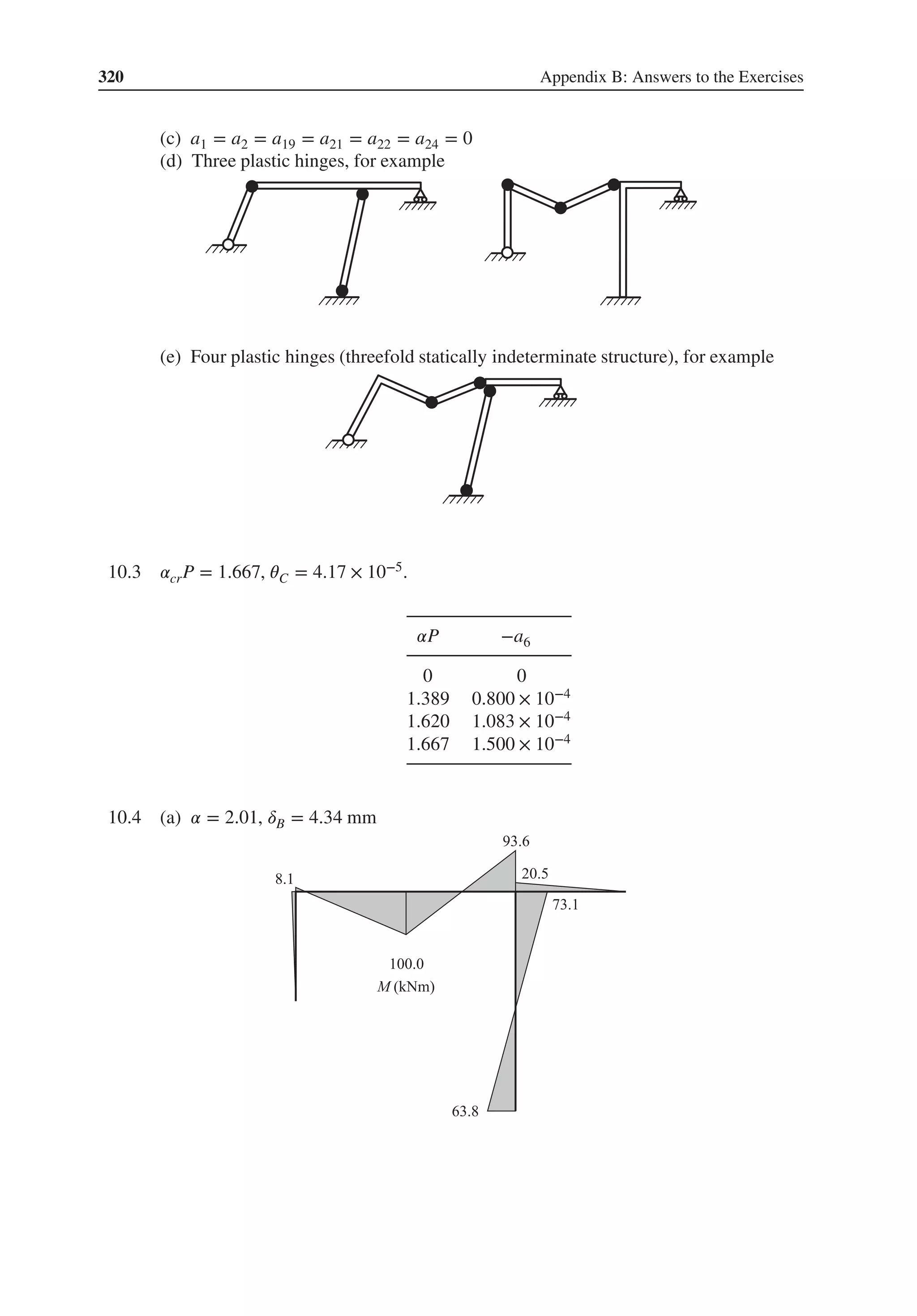 320 Appendix B: Answers to the Exercises

(c) $a_1 = a_2 = a_{19} = a_{21} = a_{22} = a_{24} = 0$
(d) Three plastic hinges, for example

(e) Four plastic hinges (threefold statically indeterminate structure), for example

10.3 $\alpha_{cr}P = 1.667$, $\theta_C = 4.17 \times 10^{-5}$.

| $\alpha P$ | $-a_6$ |
|---|---|
| 0 | 0 |
| 1.389 | $0.800 \times 10^{-4}$ |
| 1.620 | $1.083 \times 10^{-4}$ |
| 1.667 | $1.500 \times 10^{-4}$ |

10.4 (a) $\alpha = 2.01$, $\delta_B = 4.34$ mm

93.6
8.1
20.5
73.1
100.0
$M$ (kNm)
63.8