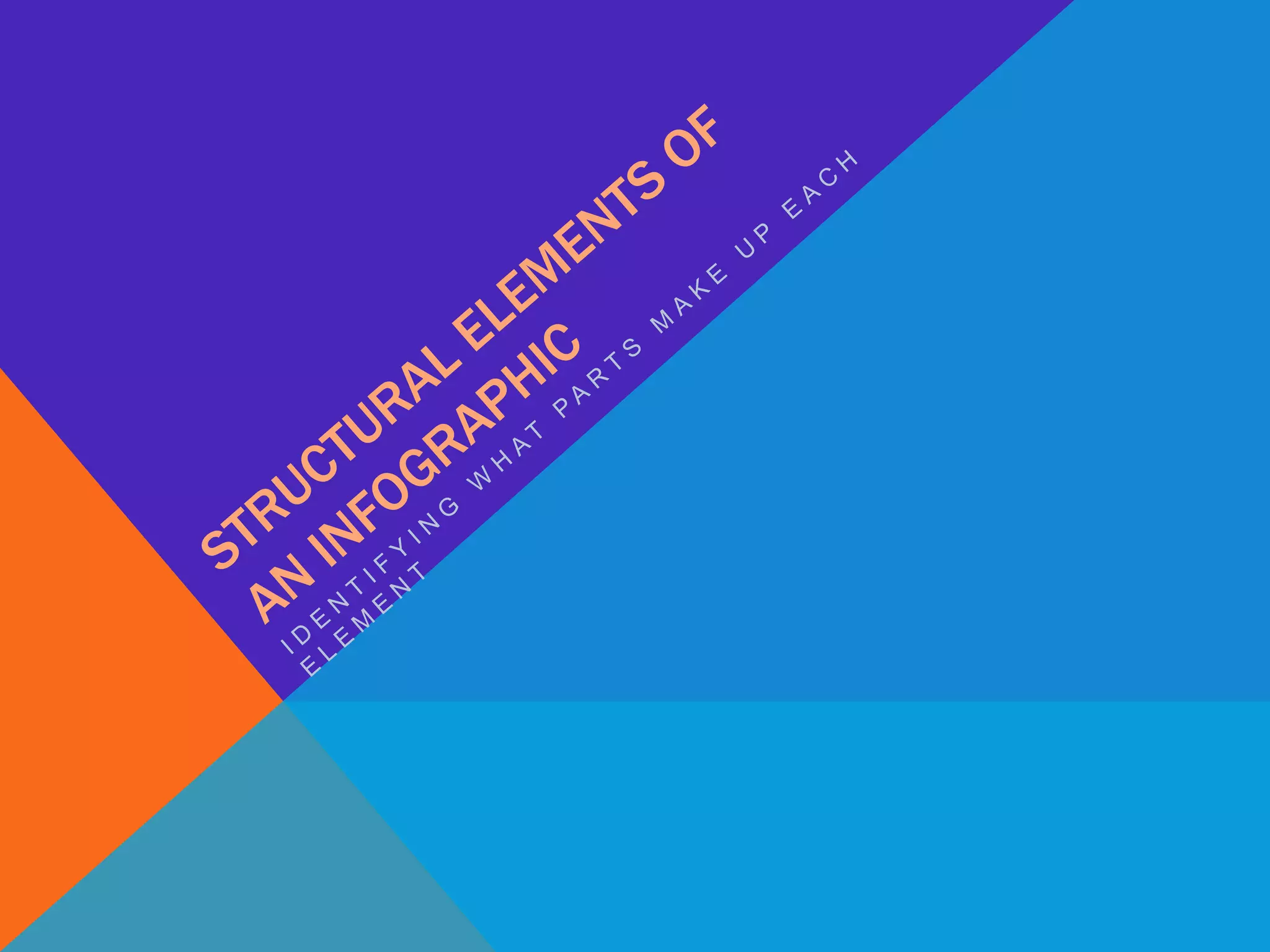 STRUCTURAL ELEMENTS OF AN INFOGRAPHIC

IDENTIFYING WHAT PARTS MAKE UP EACH ELEMENT